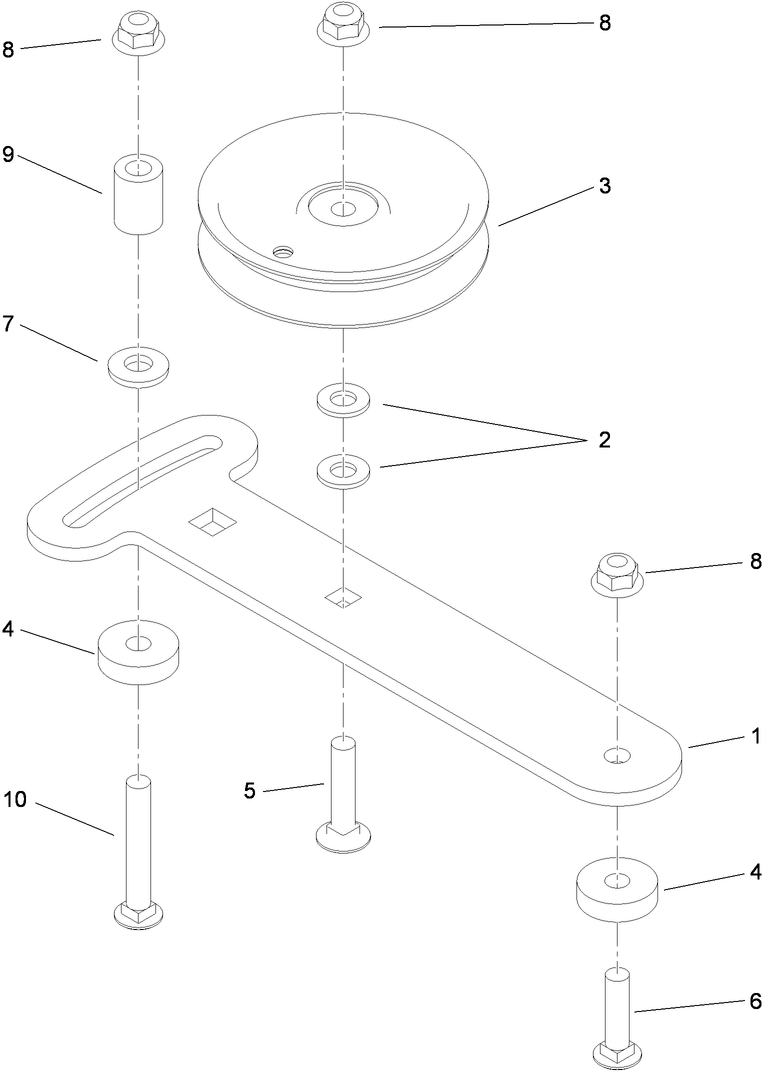 8
8
9
3
7
2
8
4
1
10
5
4
6