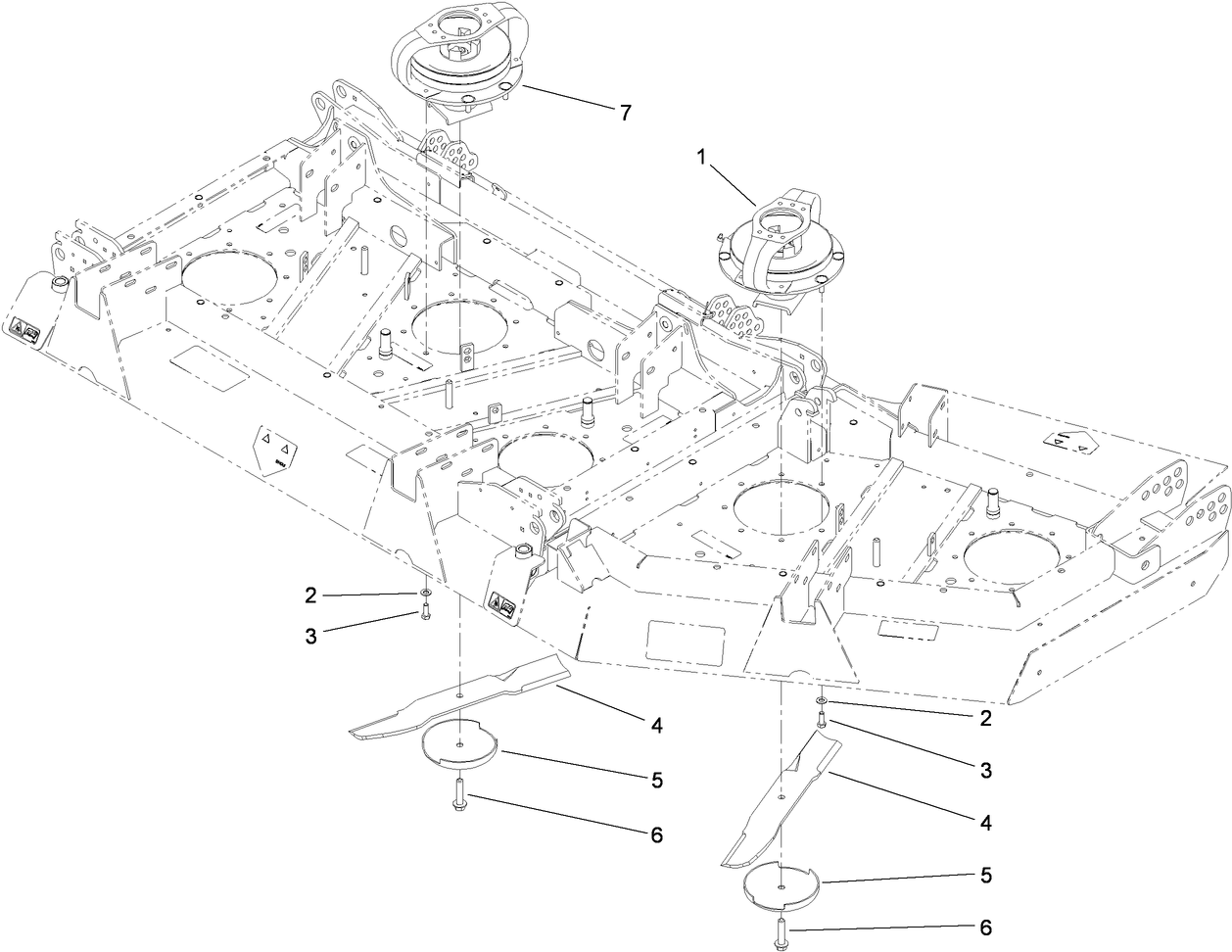 7
1
2
3
4
5
6
2
3
4
5
6