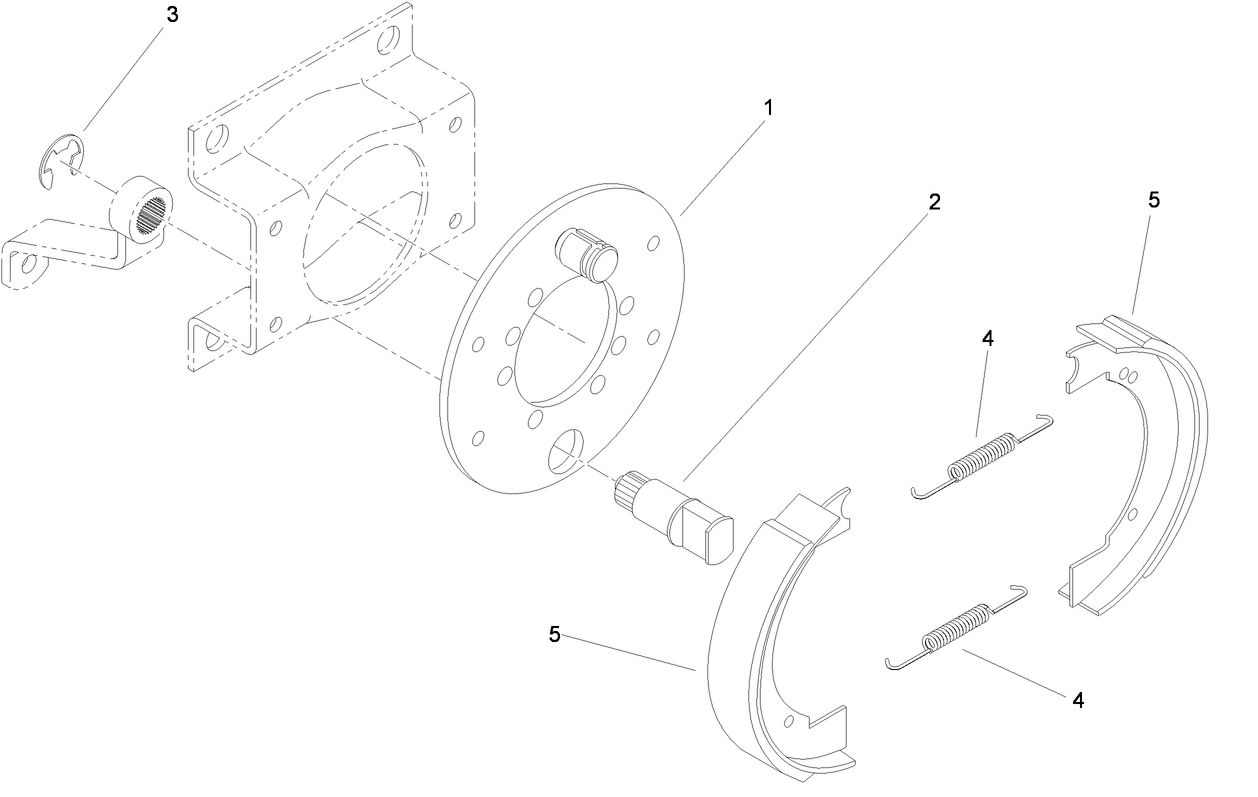 3
1
2
5
4
5
4