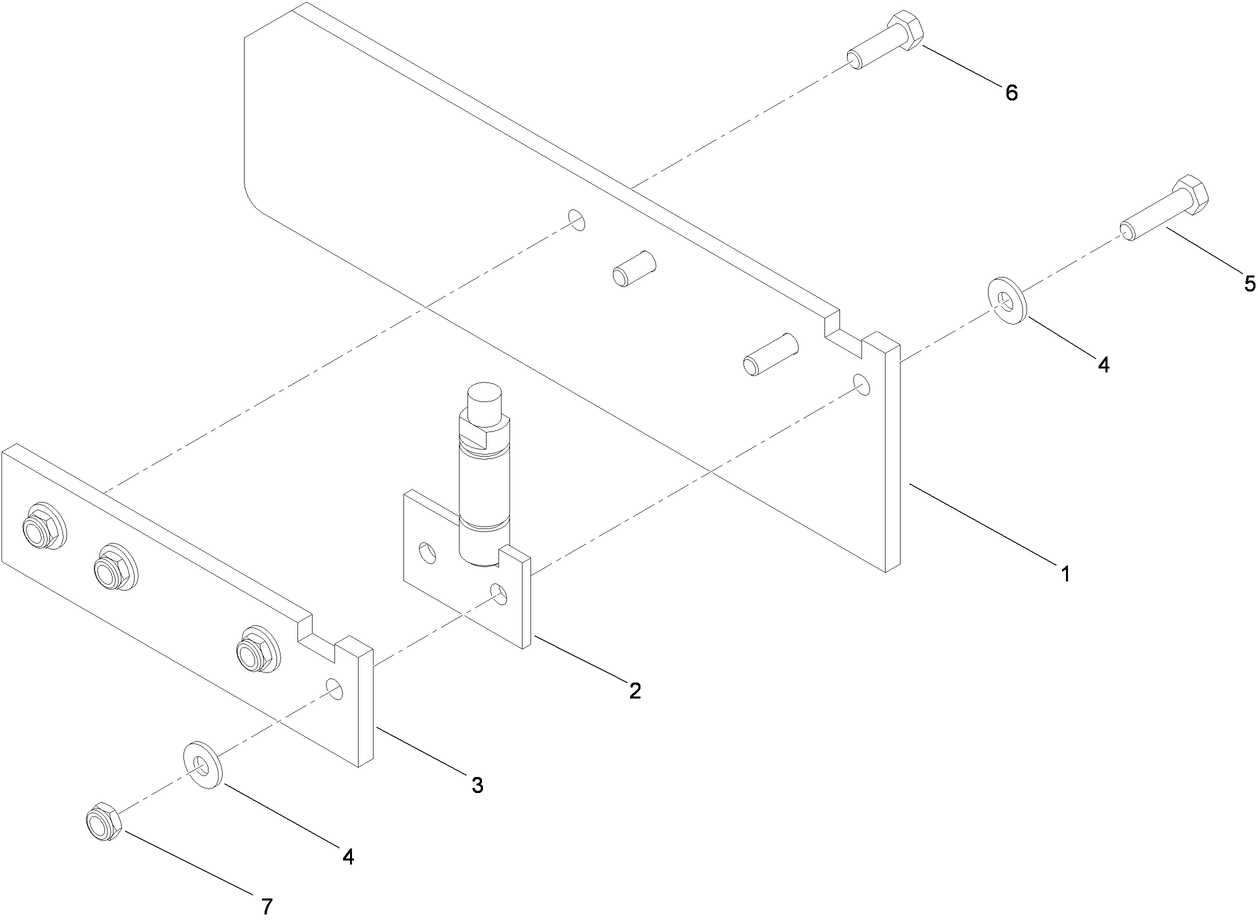 6
5
4
1
2
3
4
7