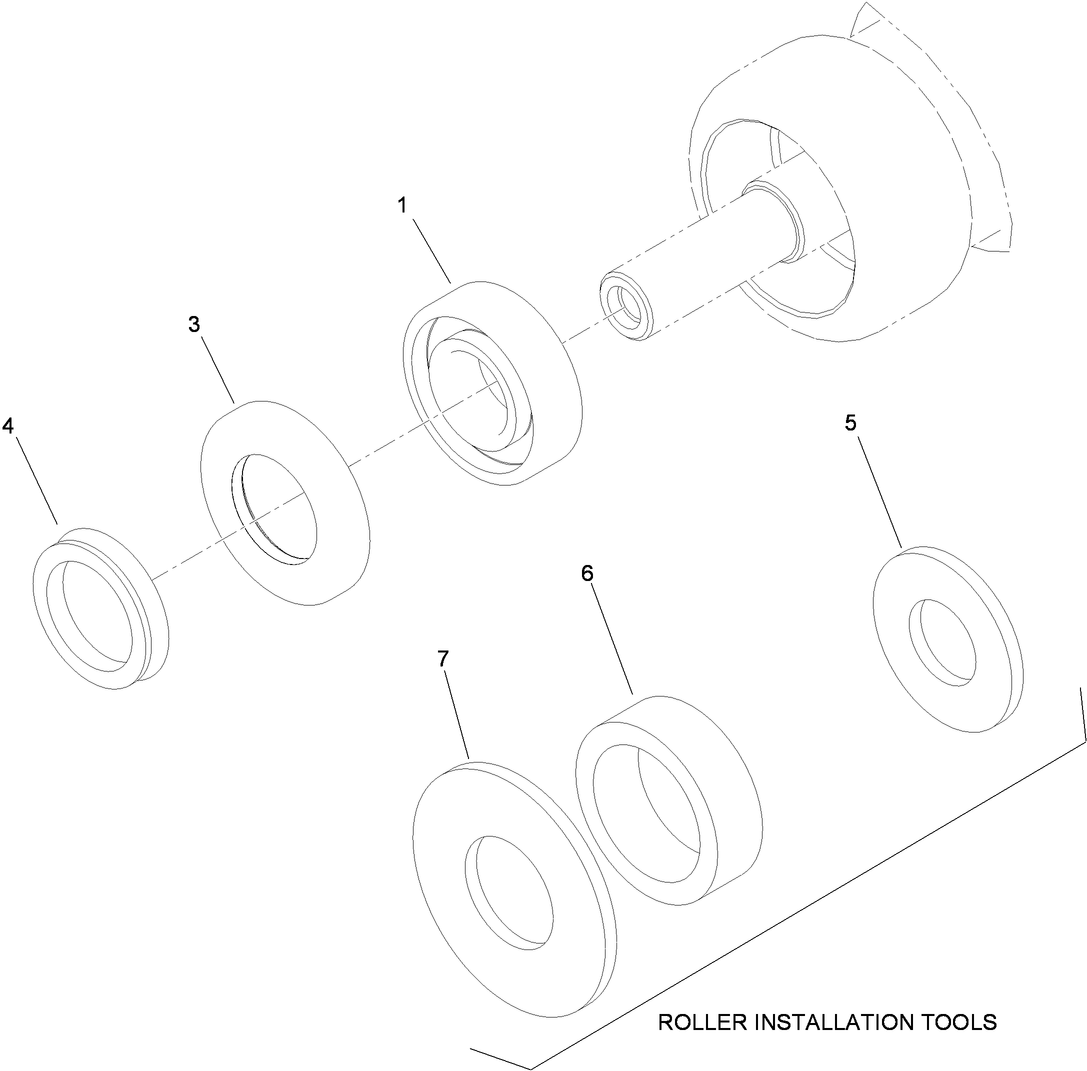 1

3

4

5

6

7

ROLLER INSTALLATION TOOLS