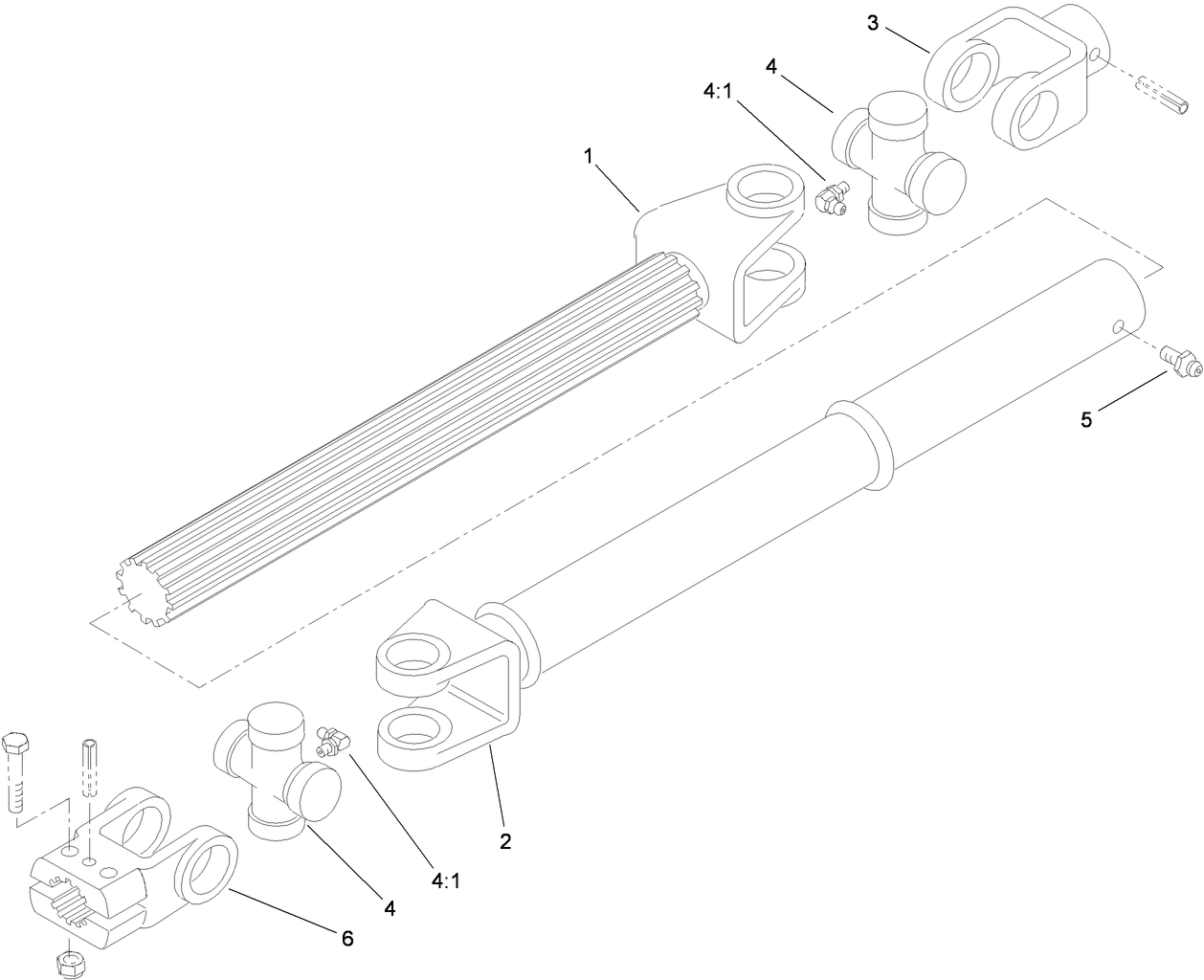 3
4
4:1
1
5
2
4:1
4
6