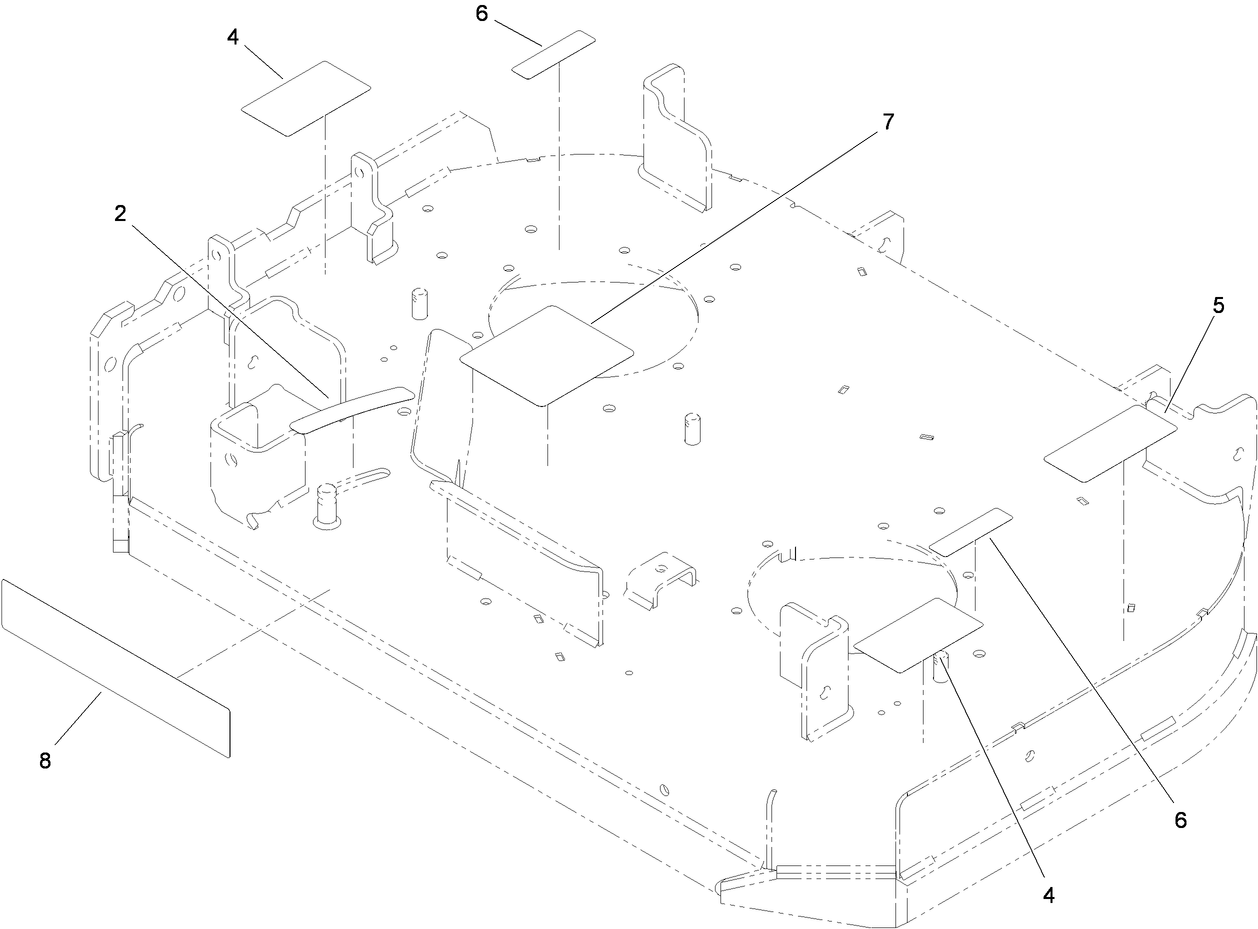 4
6
7
2
5
8
6
4