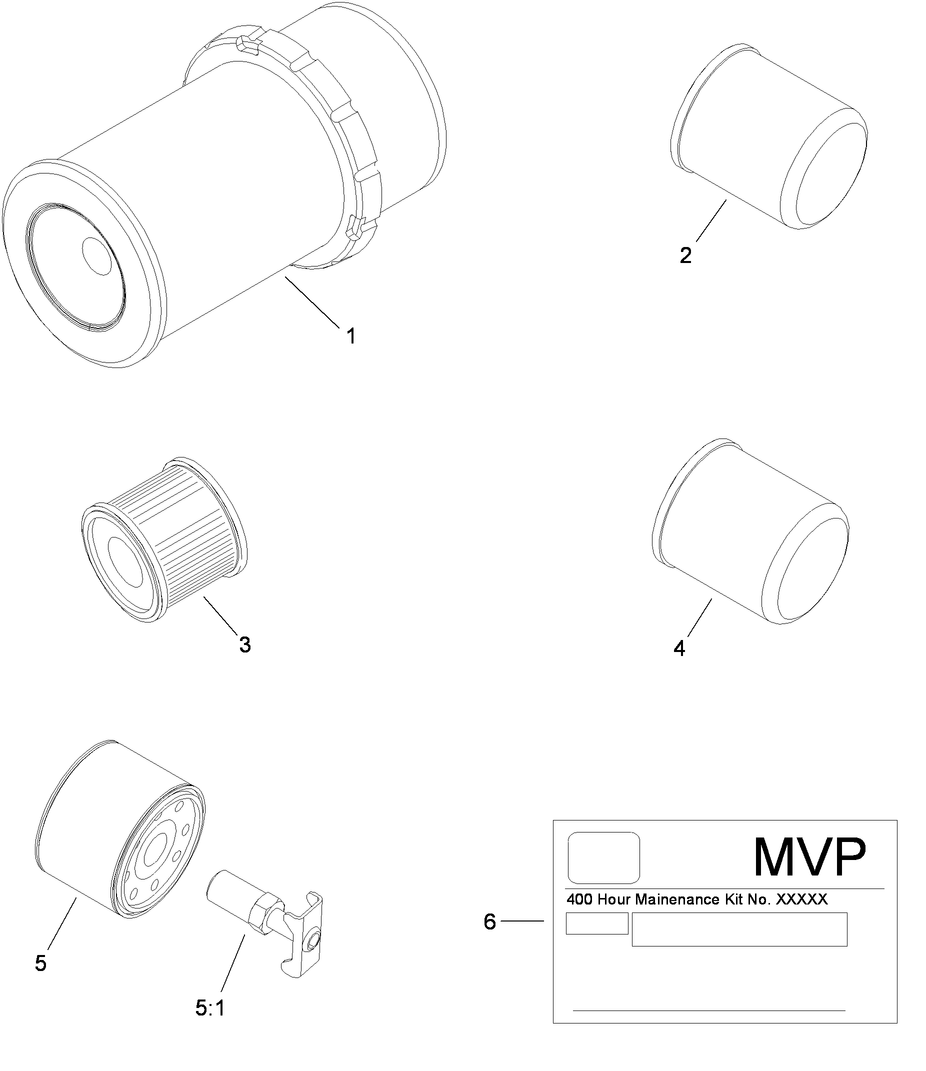 1

2

3

4

5

5:1

6

MVP

400 Hour Mainenance Kit No. XXXXX