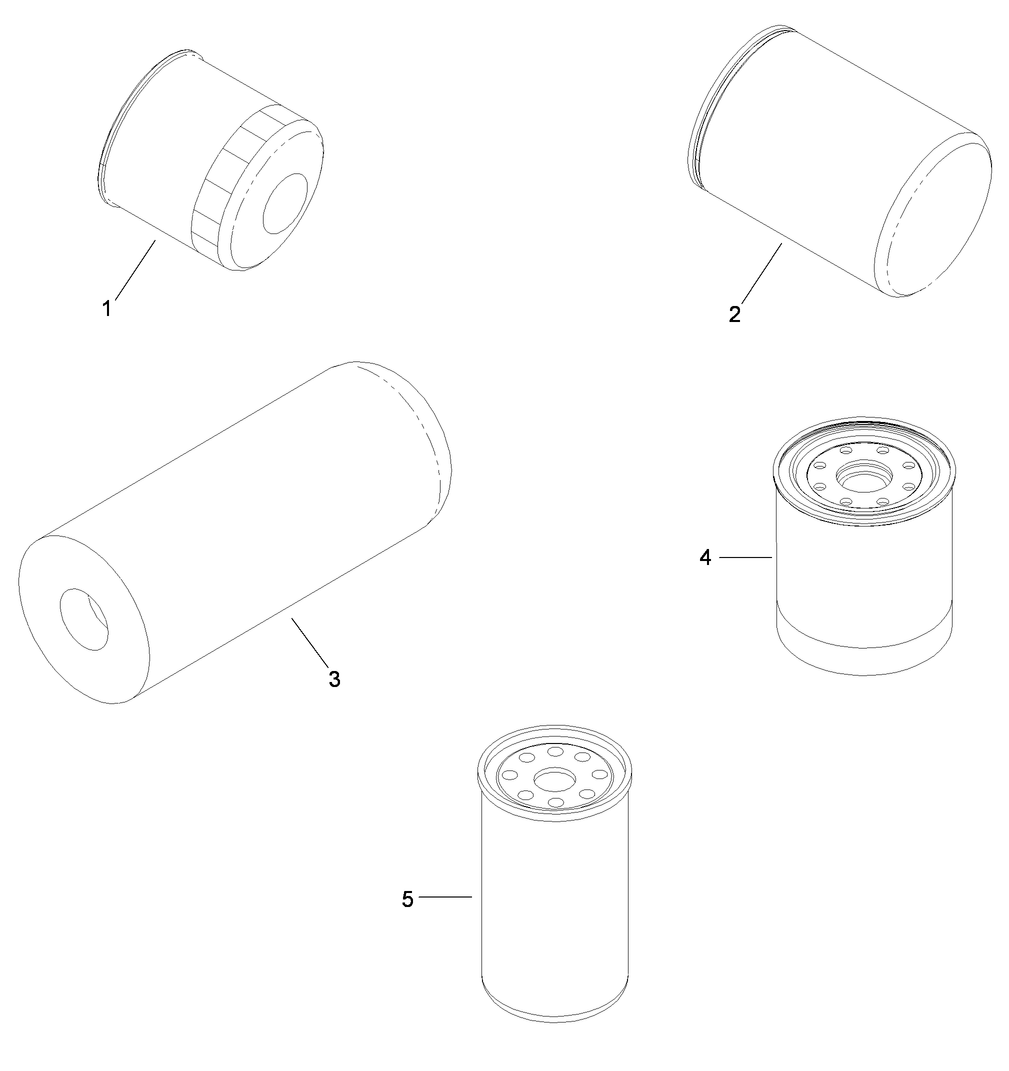 1
2
3
4
5