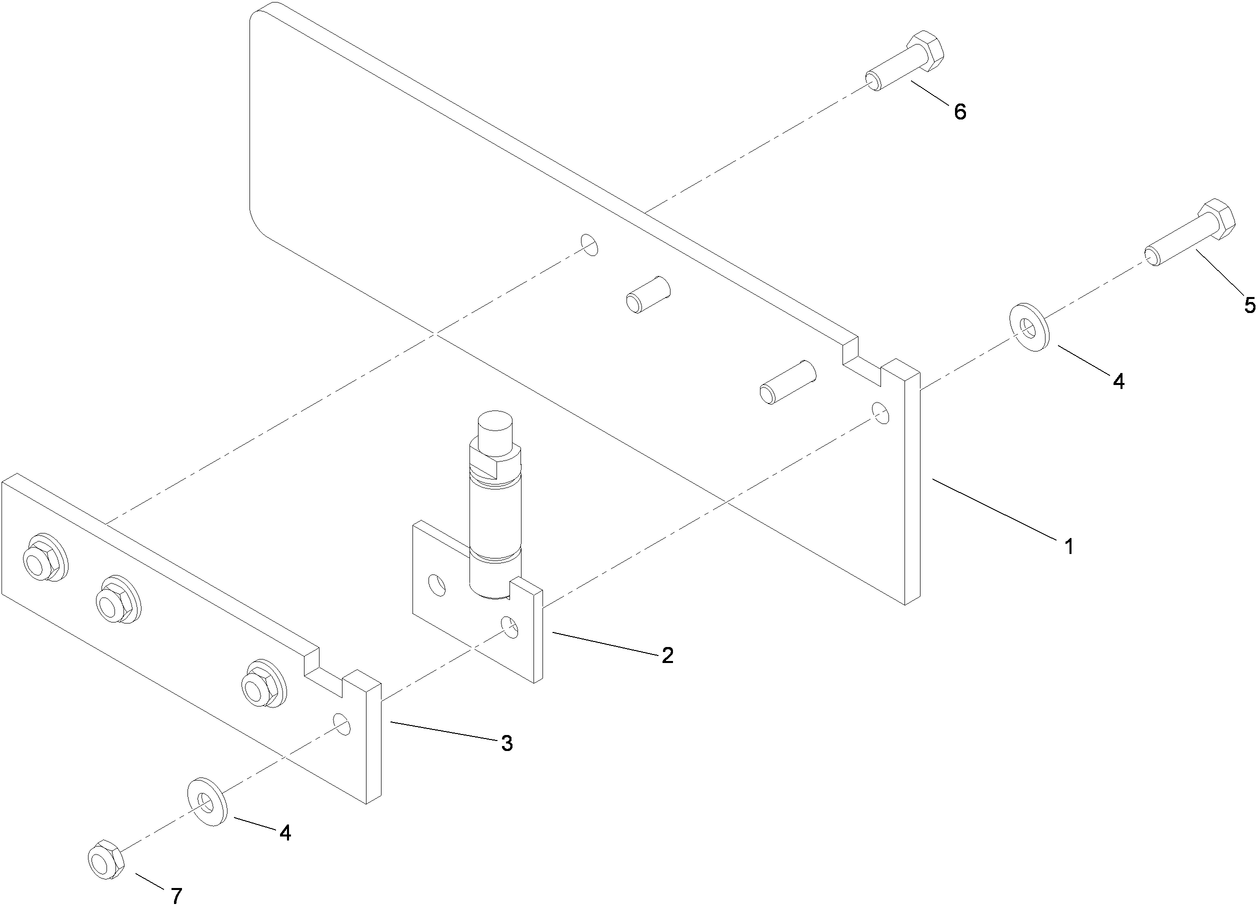 6
5
4
1
2
3
4
7