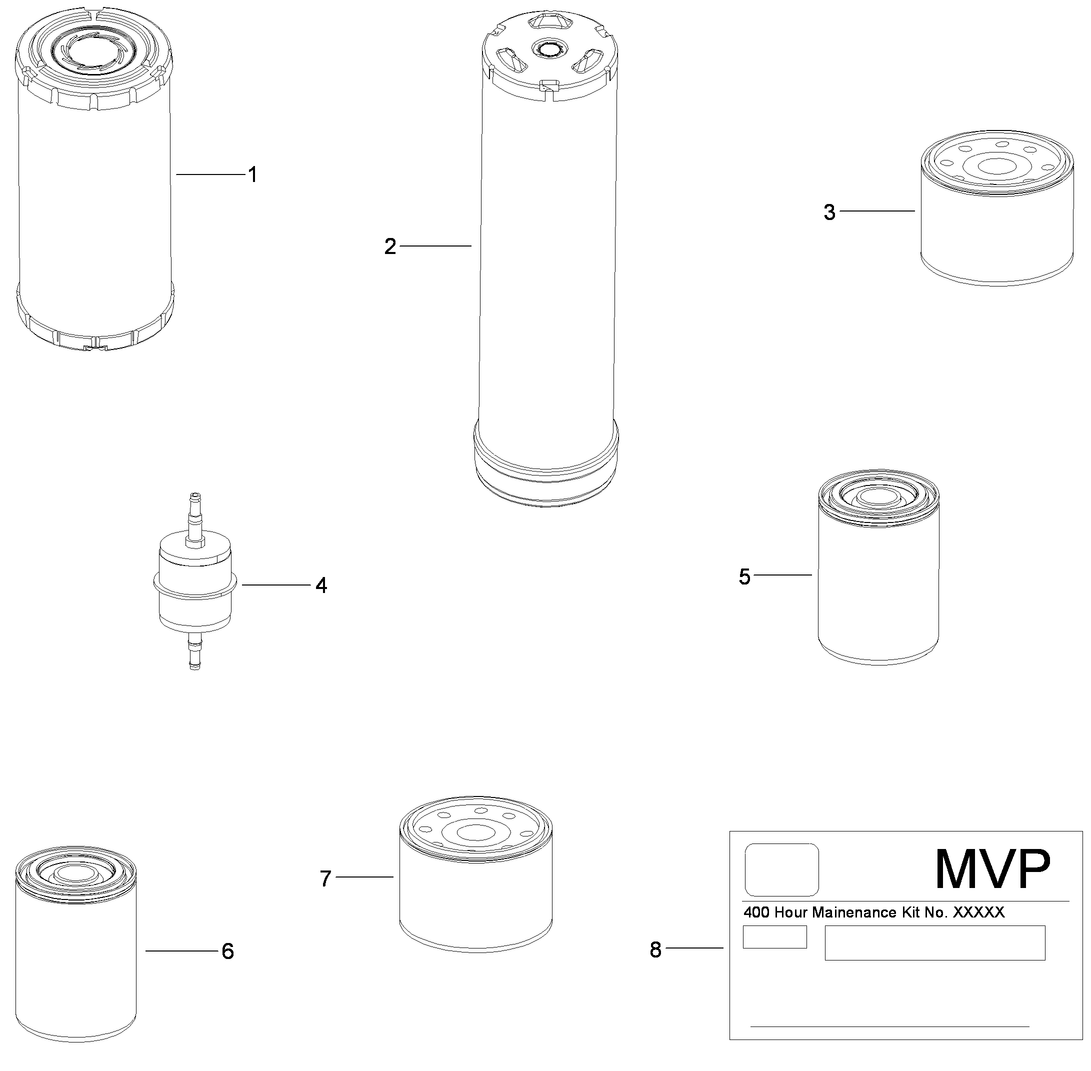 1
2
3
4
5
6
7
8

MVP
400 Hour Mainenance Kit No. XXXXX