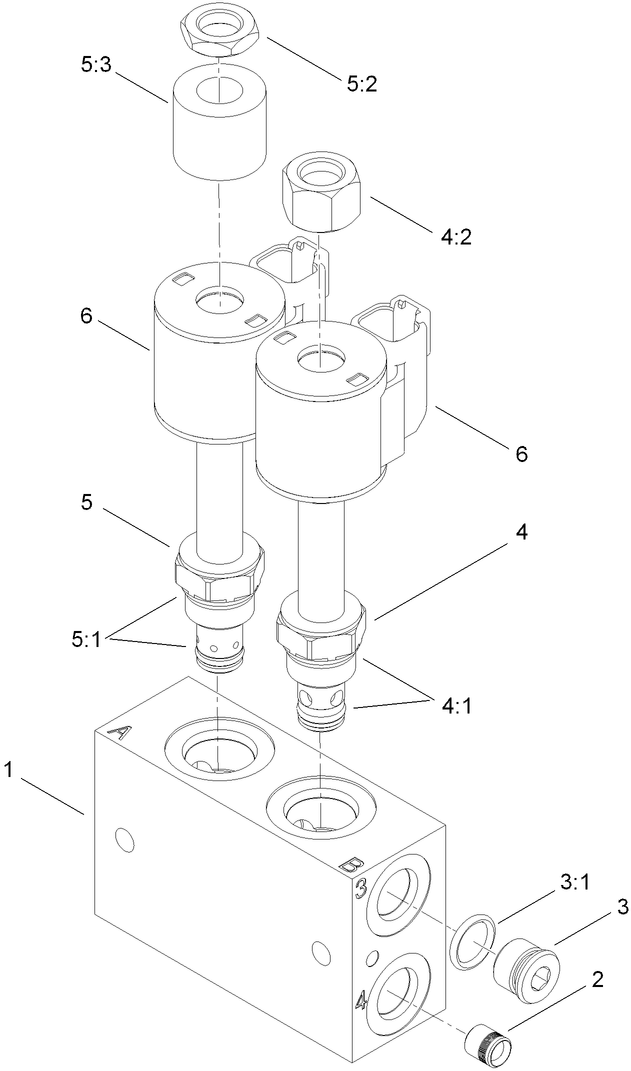 5:3
5:2
4:2
6
6
5
4
5:1
4:1
1
A
B
3
4
3:1
3
2