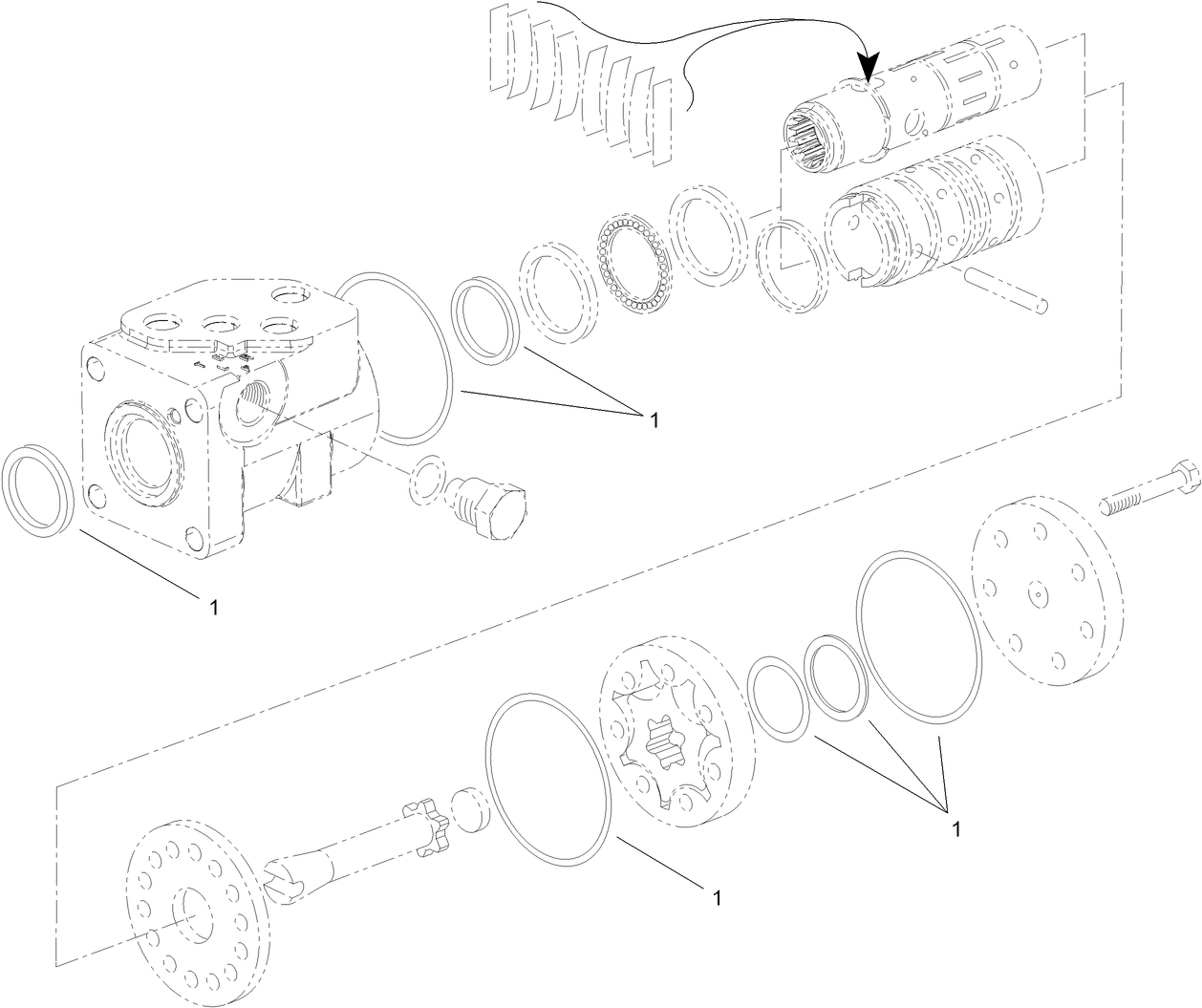 1

1

1

1