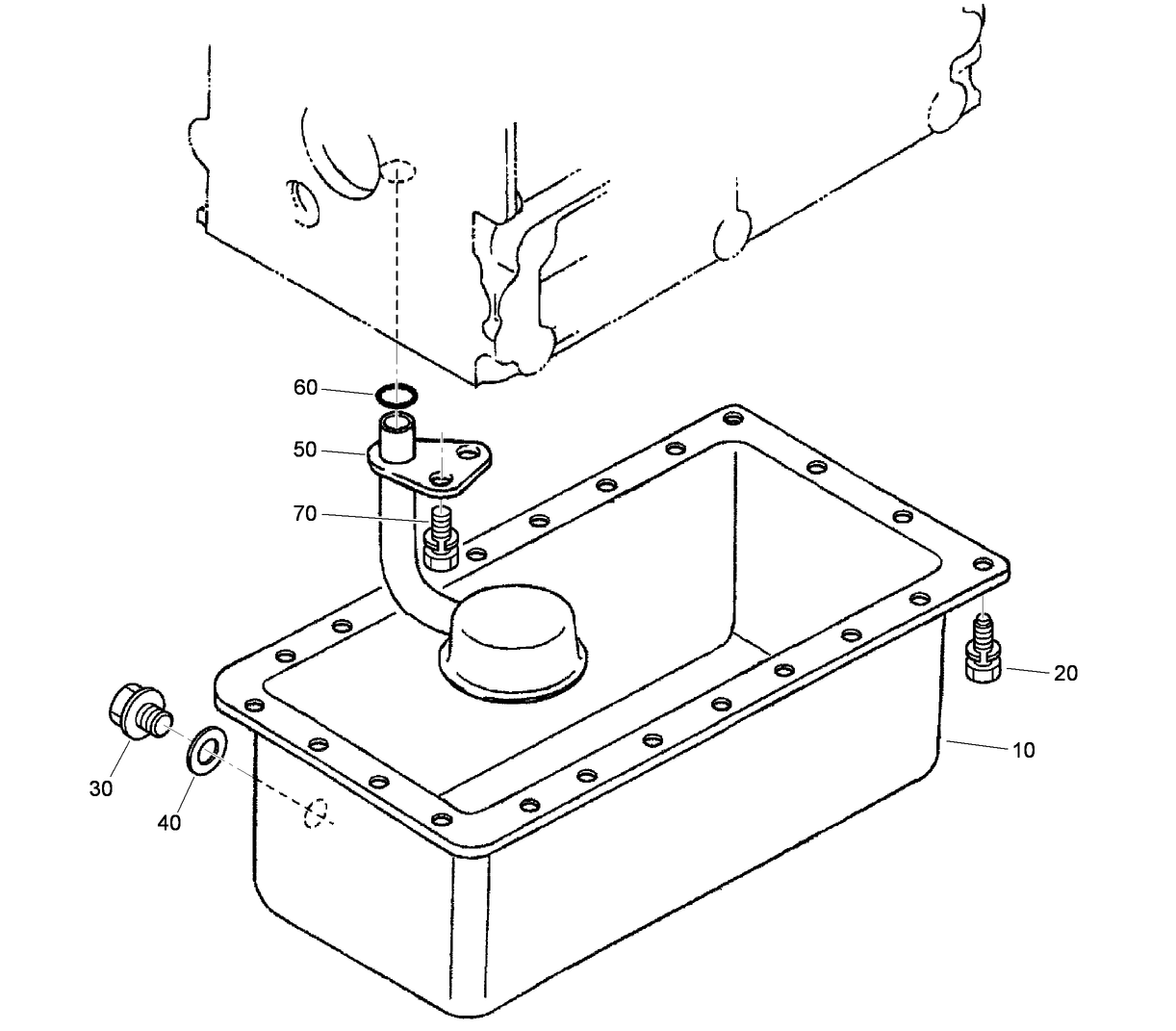 60
50
70
20
10
30
40