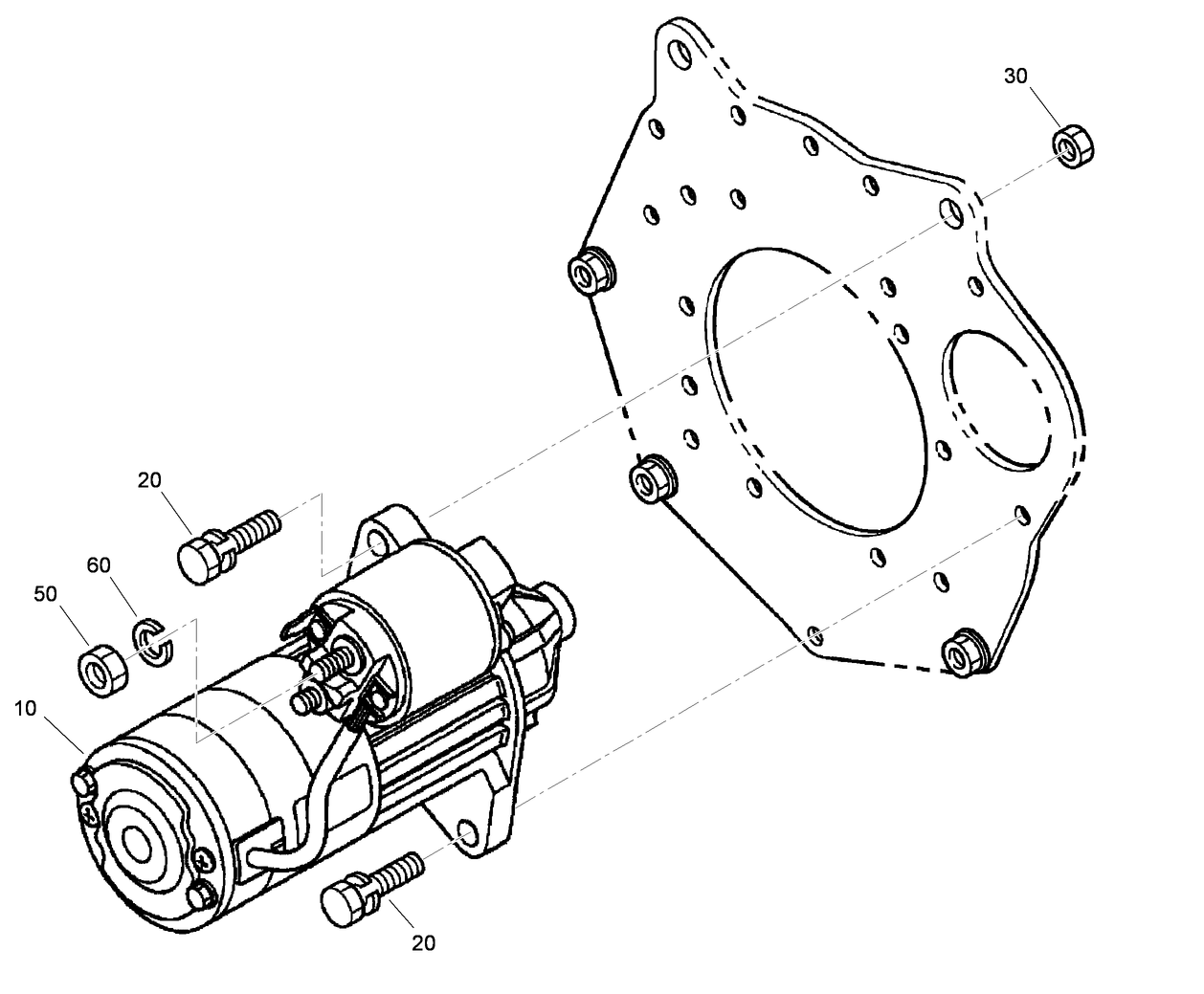 30

20

60

50

10

20