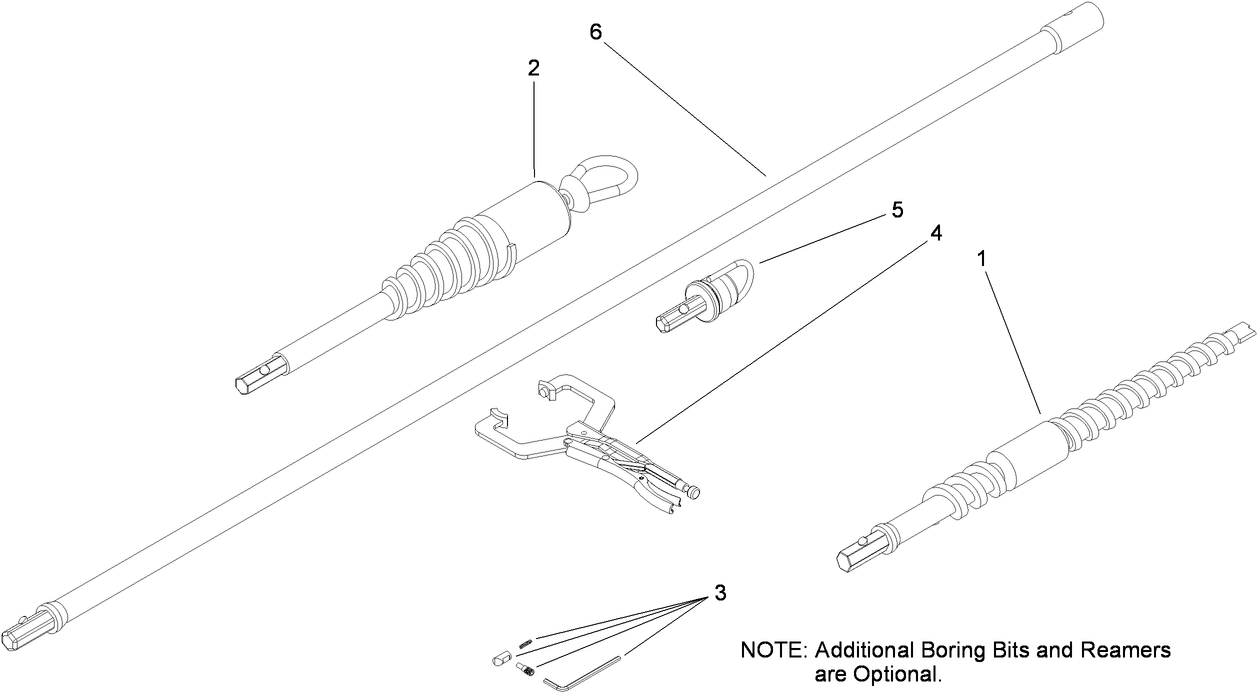 6
2
5
4
1
3
NOTE: Additional Boring Bits and Reamers are Optional.