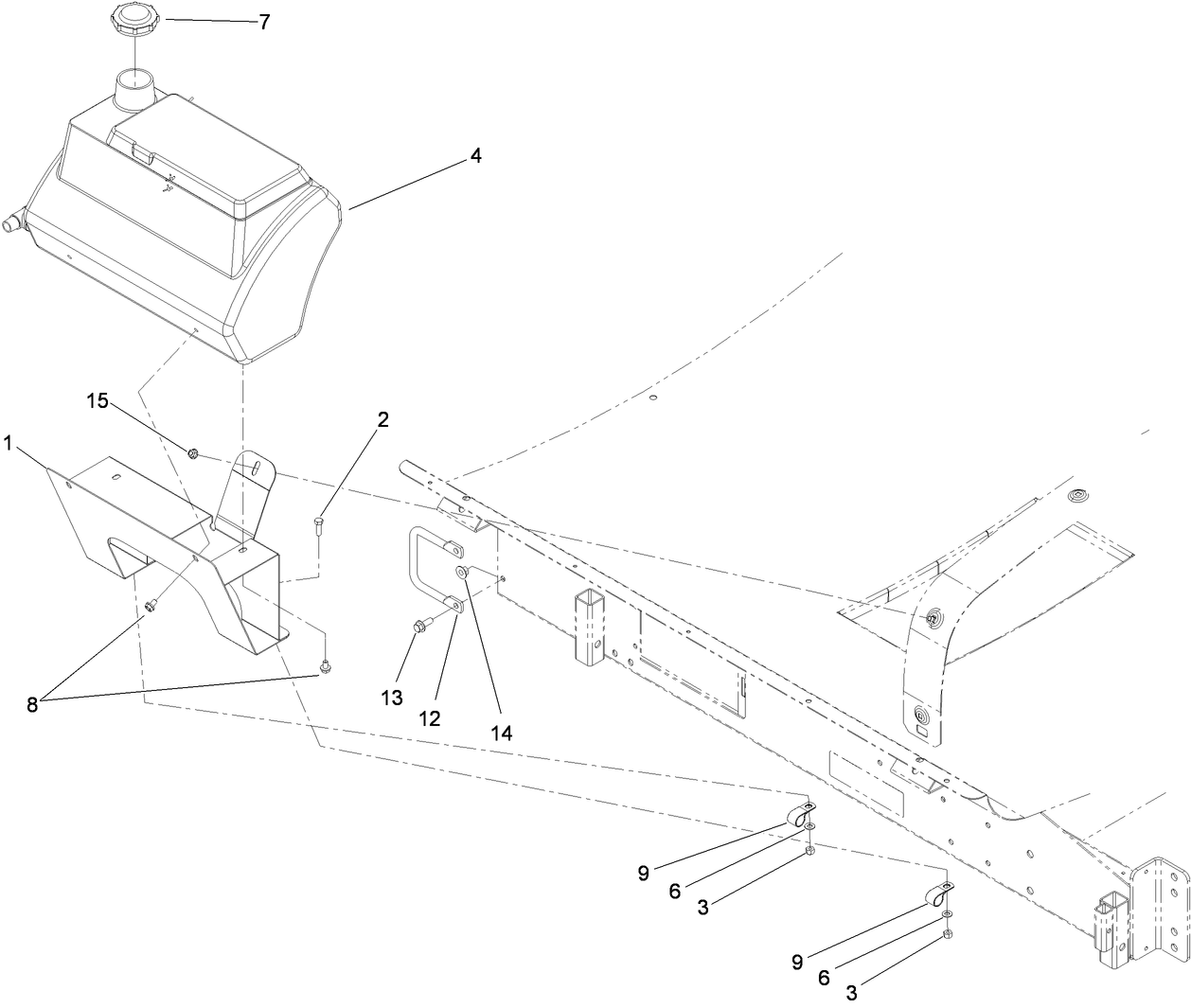 7
4
15
2
1
8
13
12
14
9
6
3
9
6
3