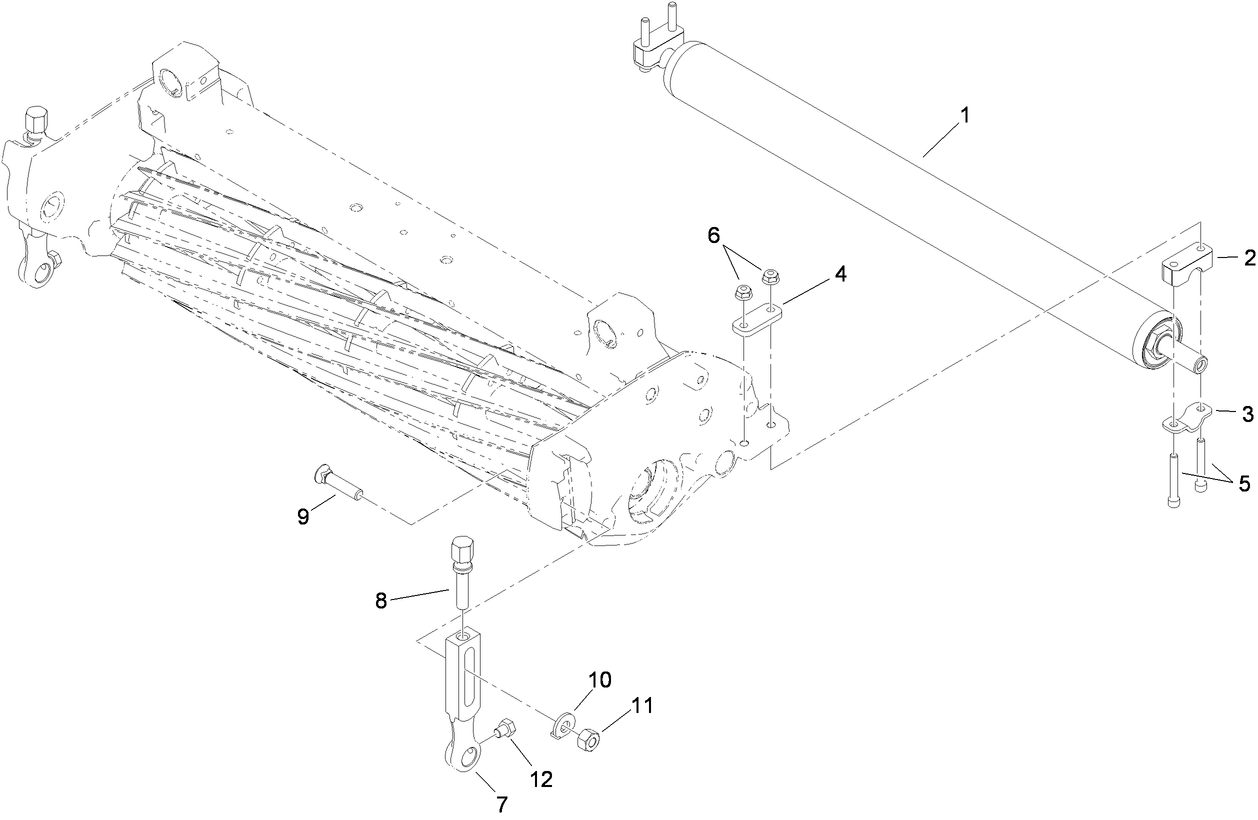 1
2
6
4
3
5
9
8
10
11
12
7