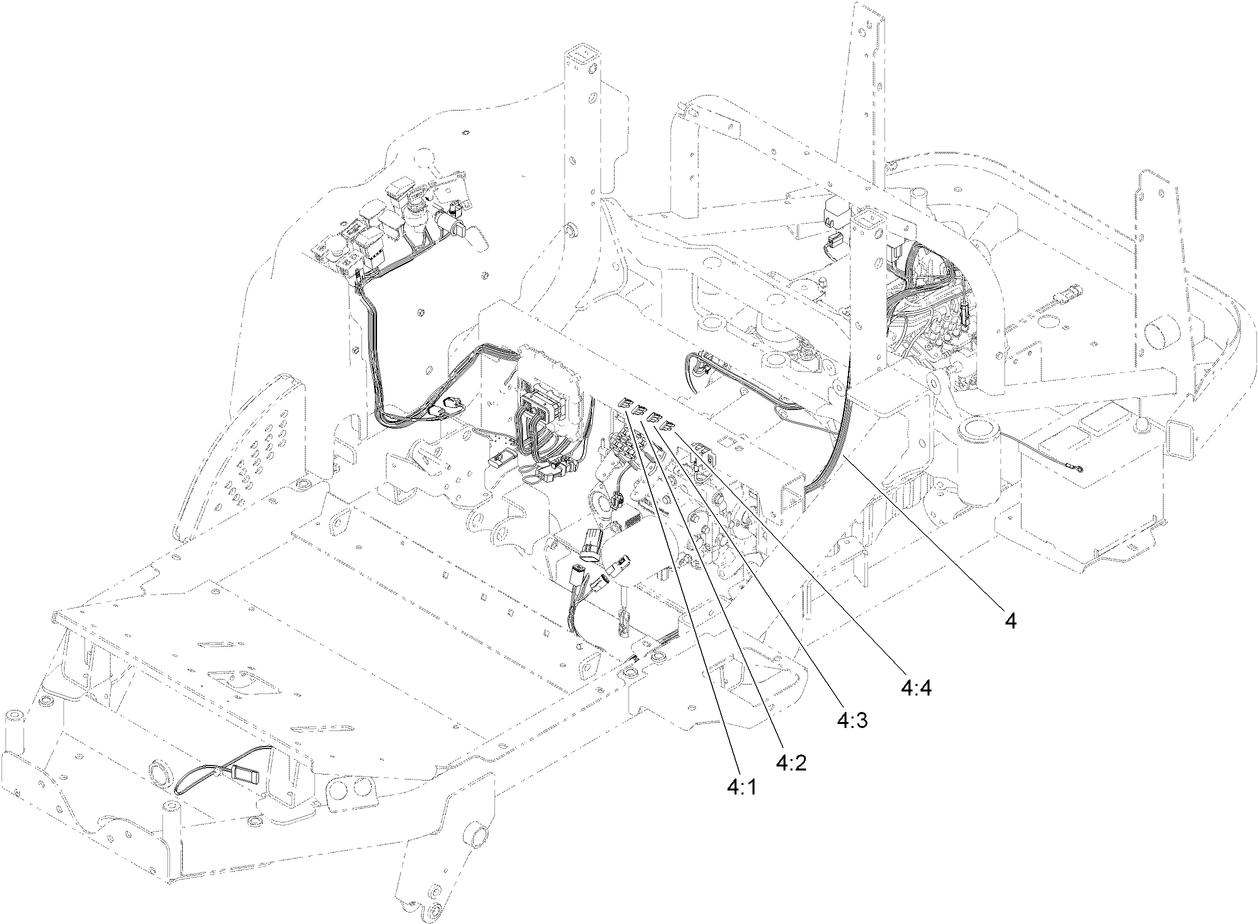 4
4:4
4:3
4:2
4:1