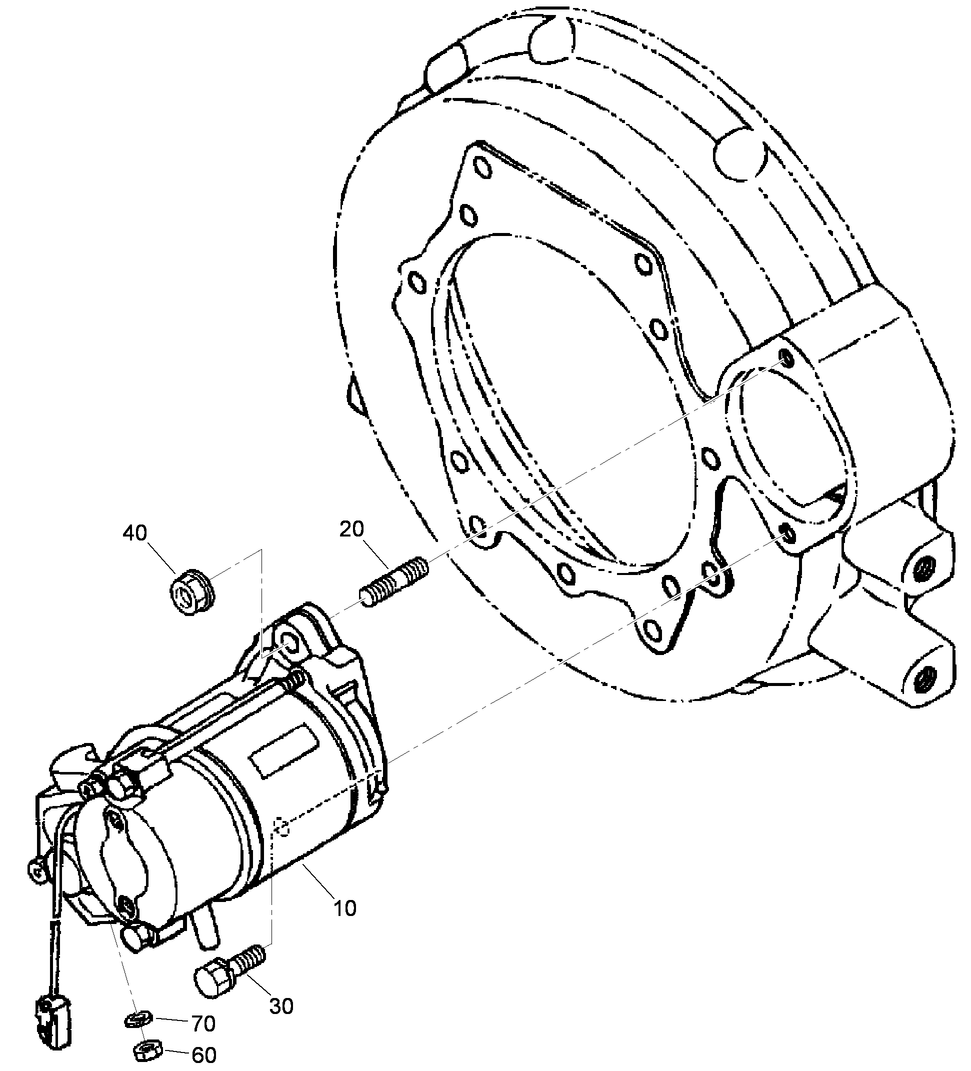 40
20
10
30
70
60