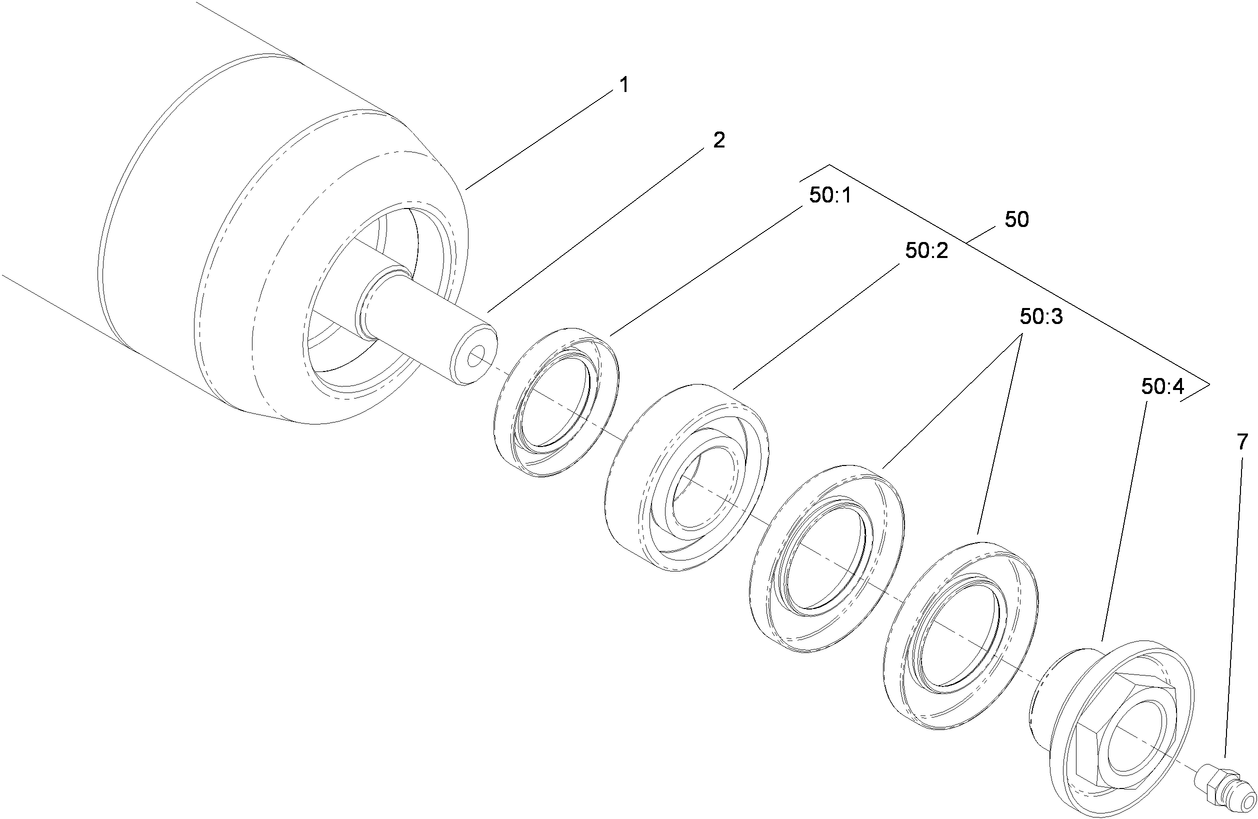 1
2
50:1
50
50:2
50:3
50:4
7