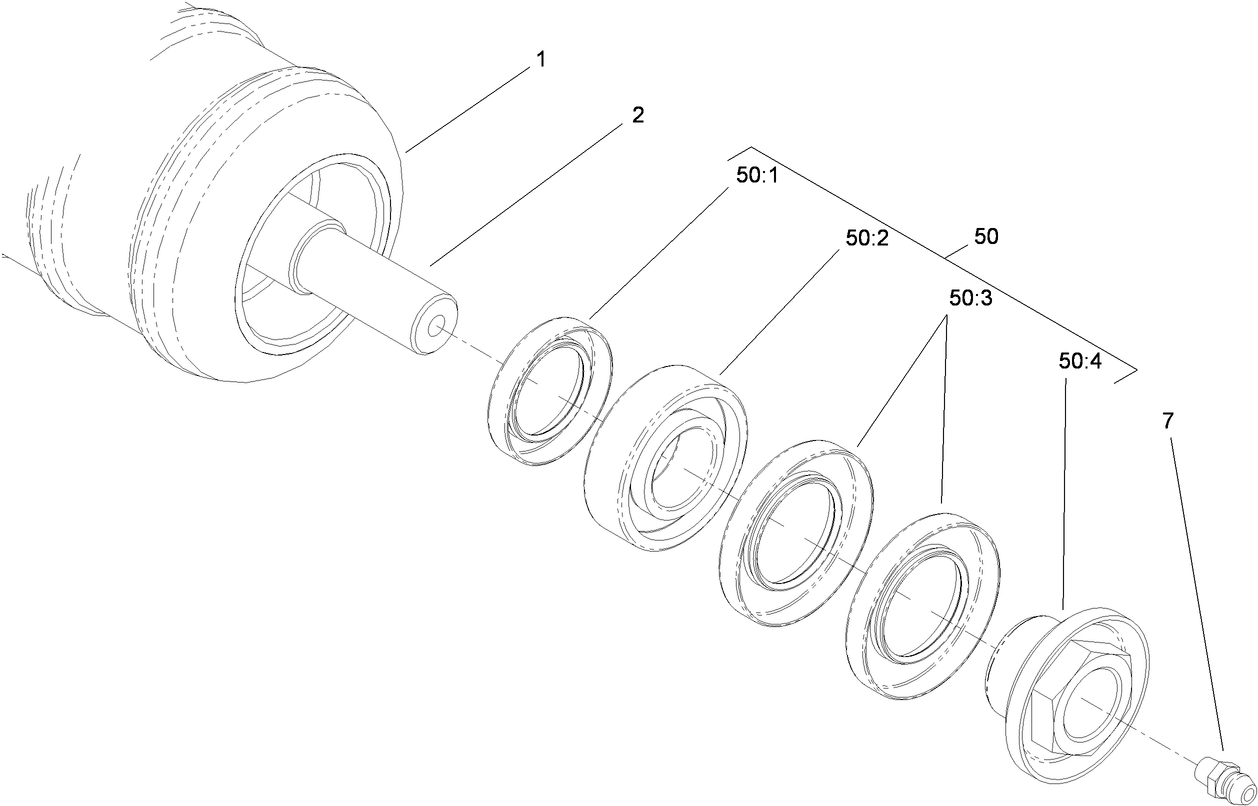 1
2
50:1
50:2
50
50:3
50:4
7