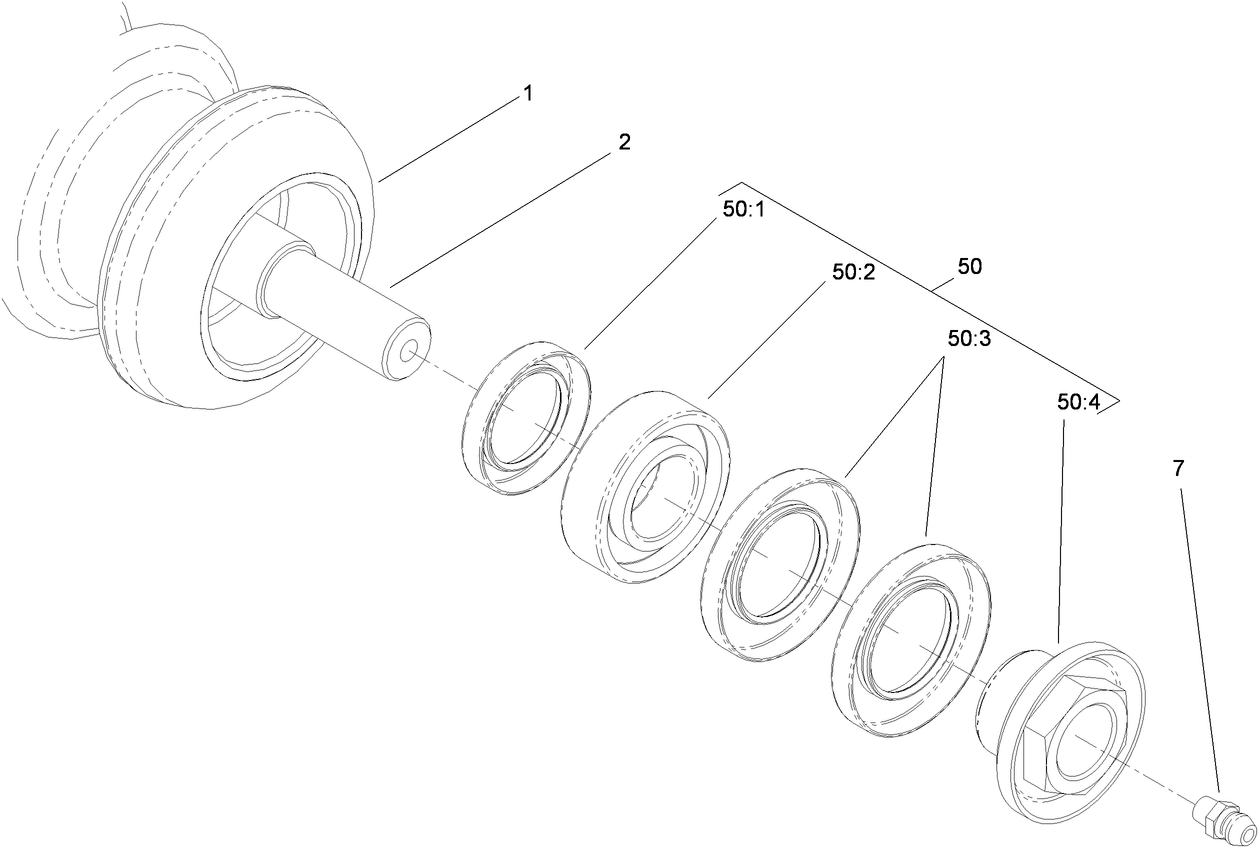 1
2
50:1
50:2
50
50:3
50:4
7