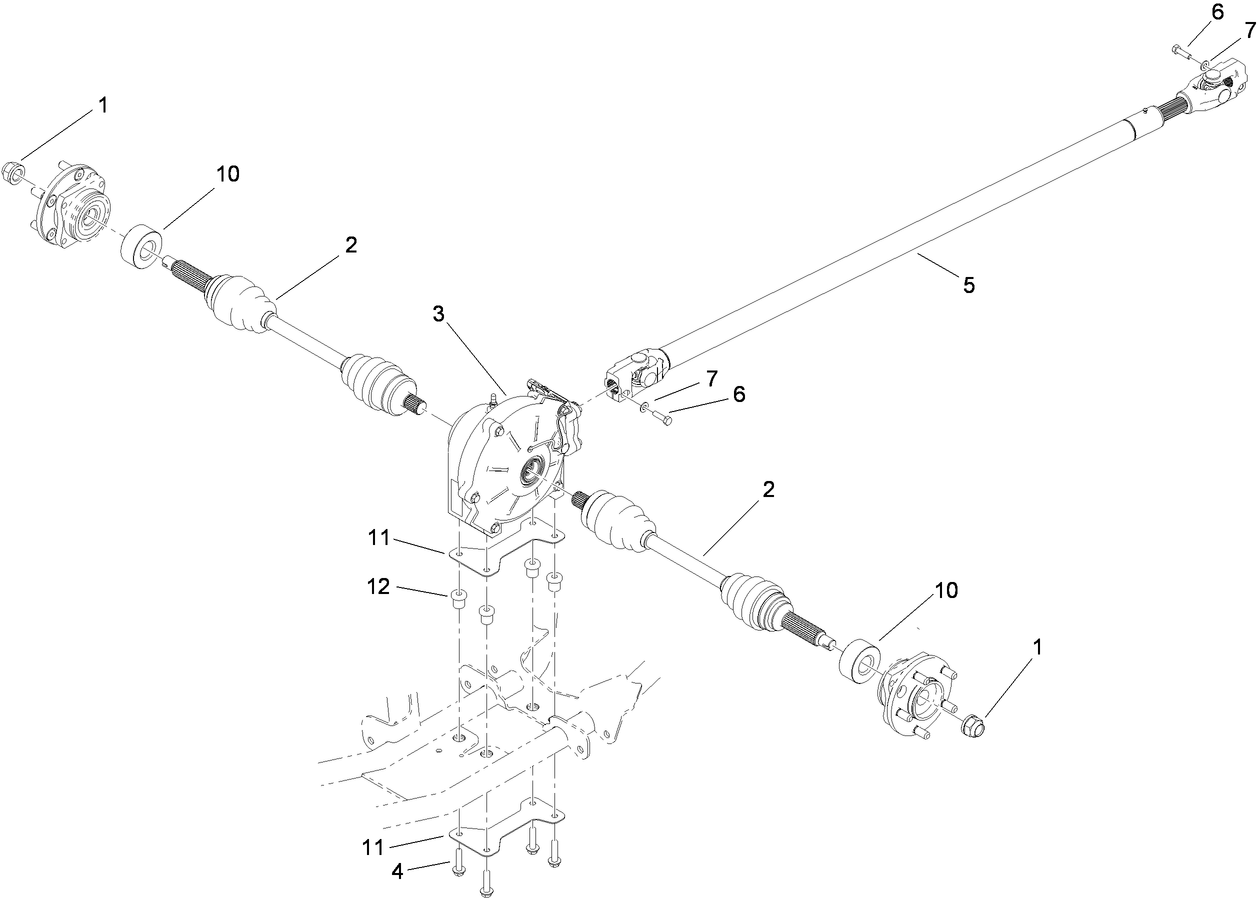 6
7
1
10
2
5
3
7
6
2
11
12
10
1
11
4