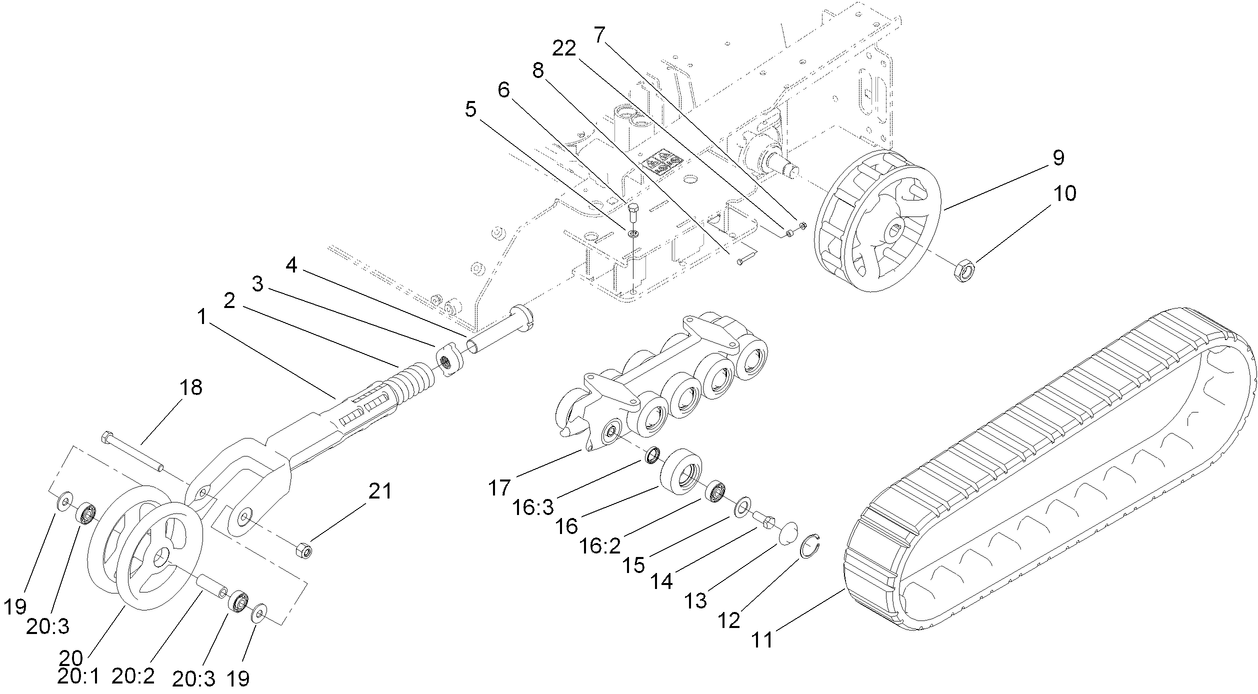 7
22
8
6
5
9
10
4
3
2
1
18
21
17
16:3
16
16:2
15
14
13
12
11
19
20:3
20
20:1
20:2
20:3
19