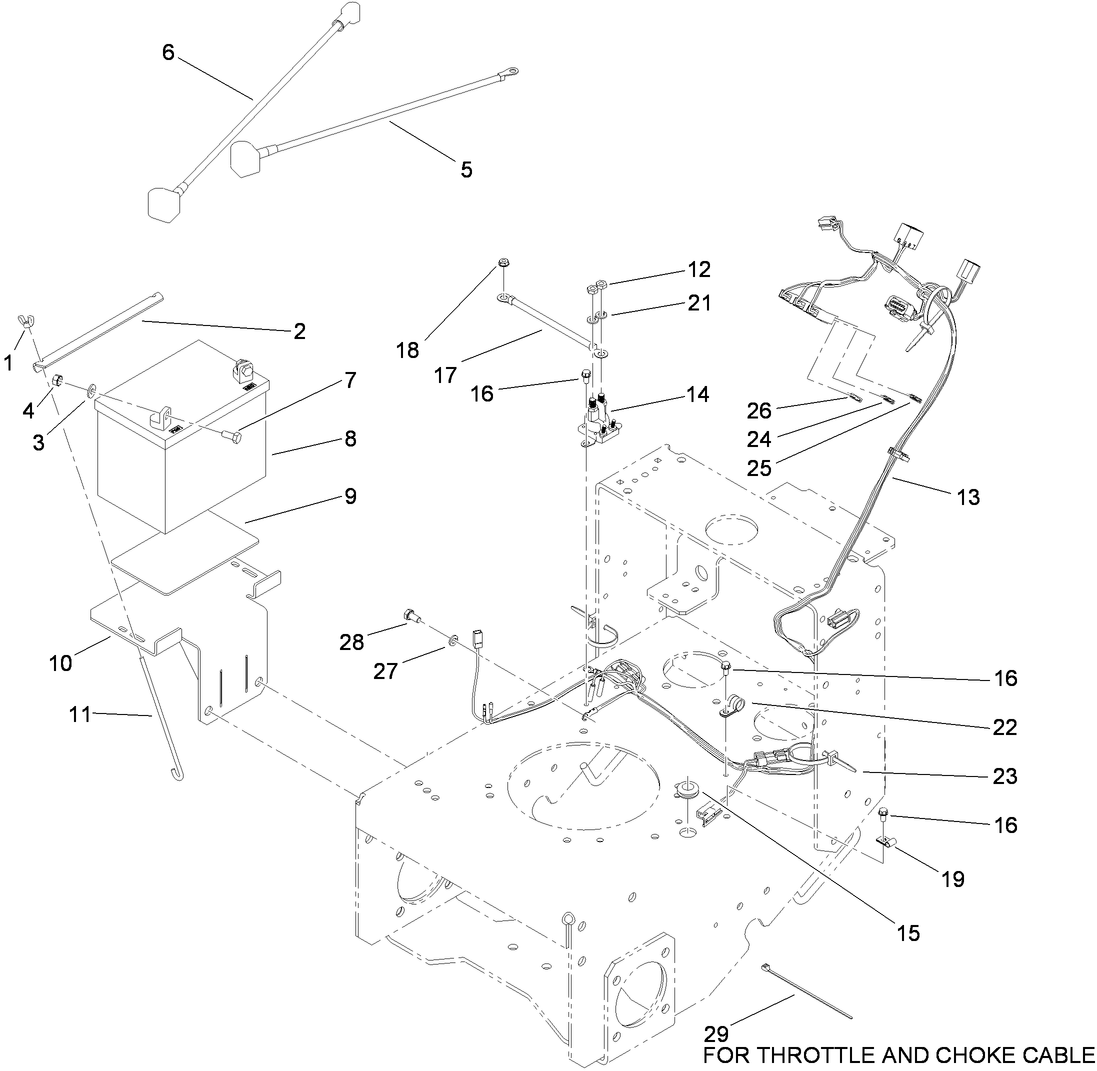 6
5
1
2
4
3
7
8
9
10
11
18
17
16
12
21
14
26
24
25
13
28
27
16
22
23
16
19
15
29
FOR THROTTLE AND CHOKE CABLE