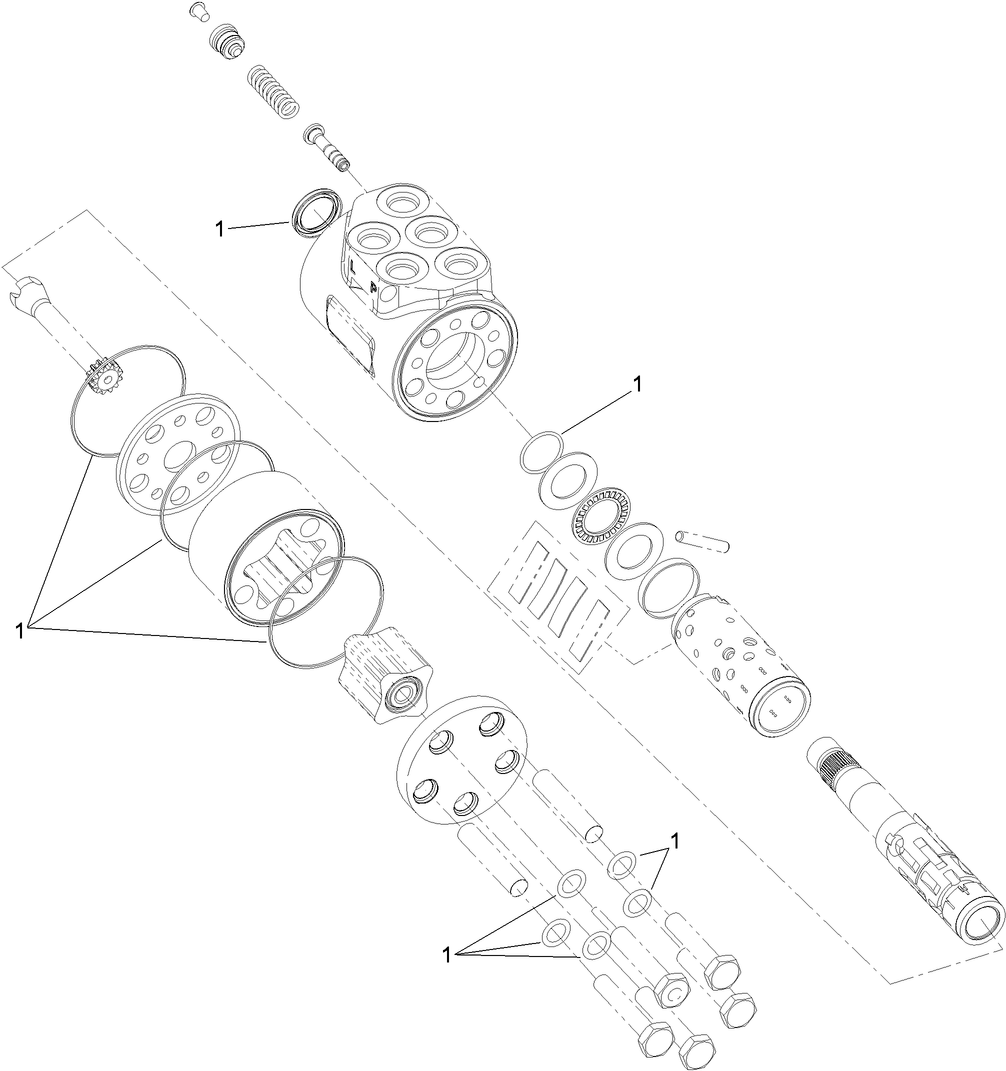 1

1

1

1

1