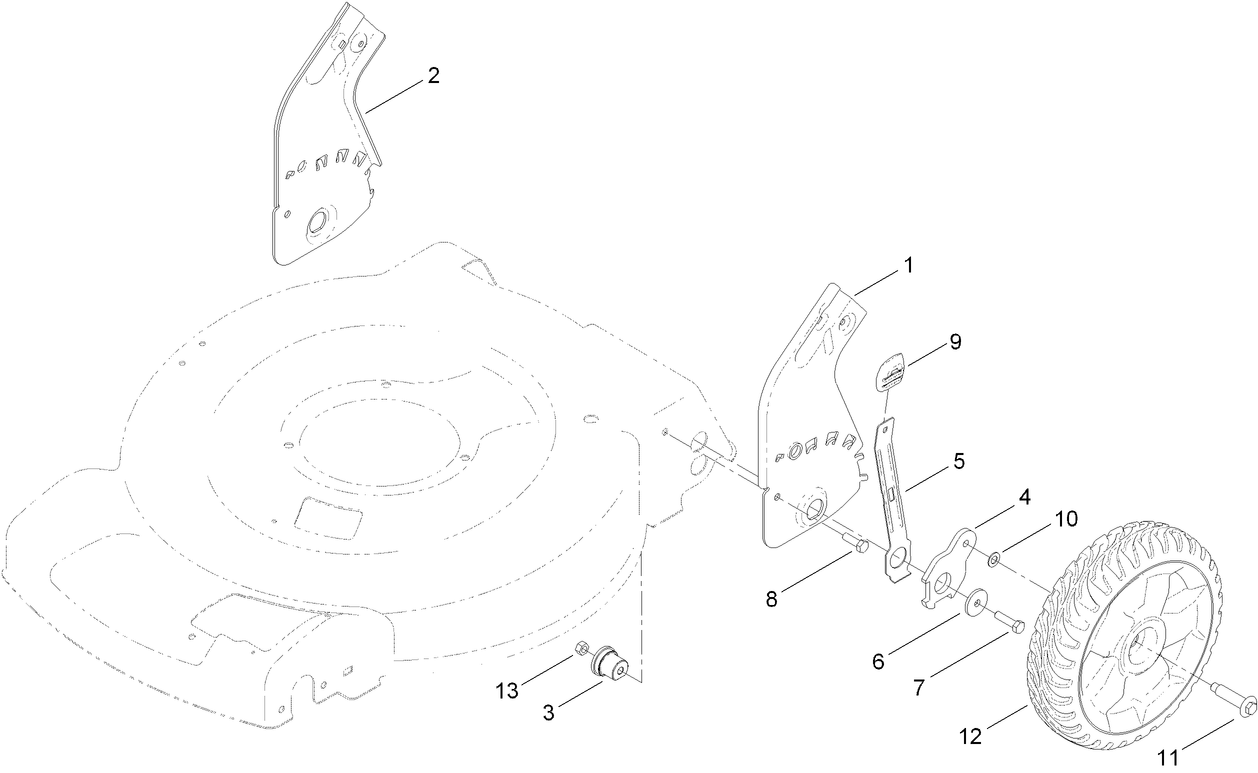 2
1
9
5
4
10
8
6
7
13
3
12
11