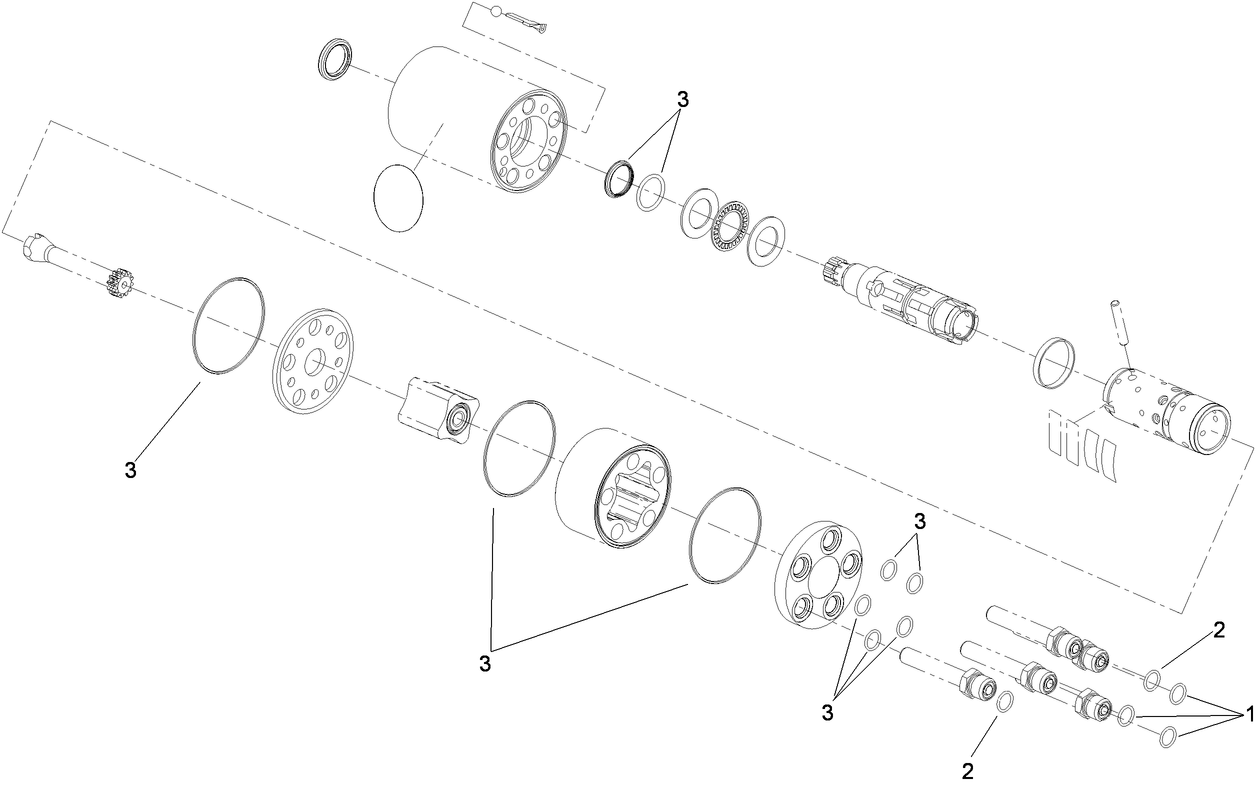 3
3
3
3
3
2
1
2