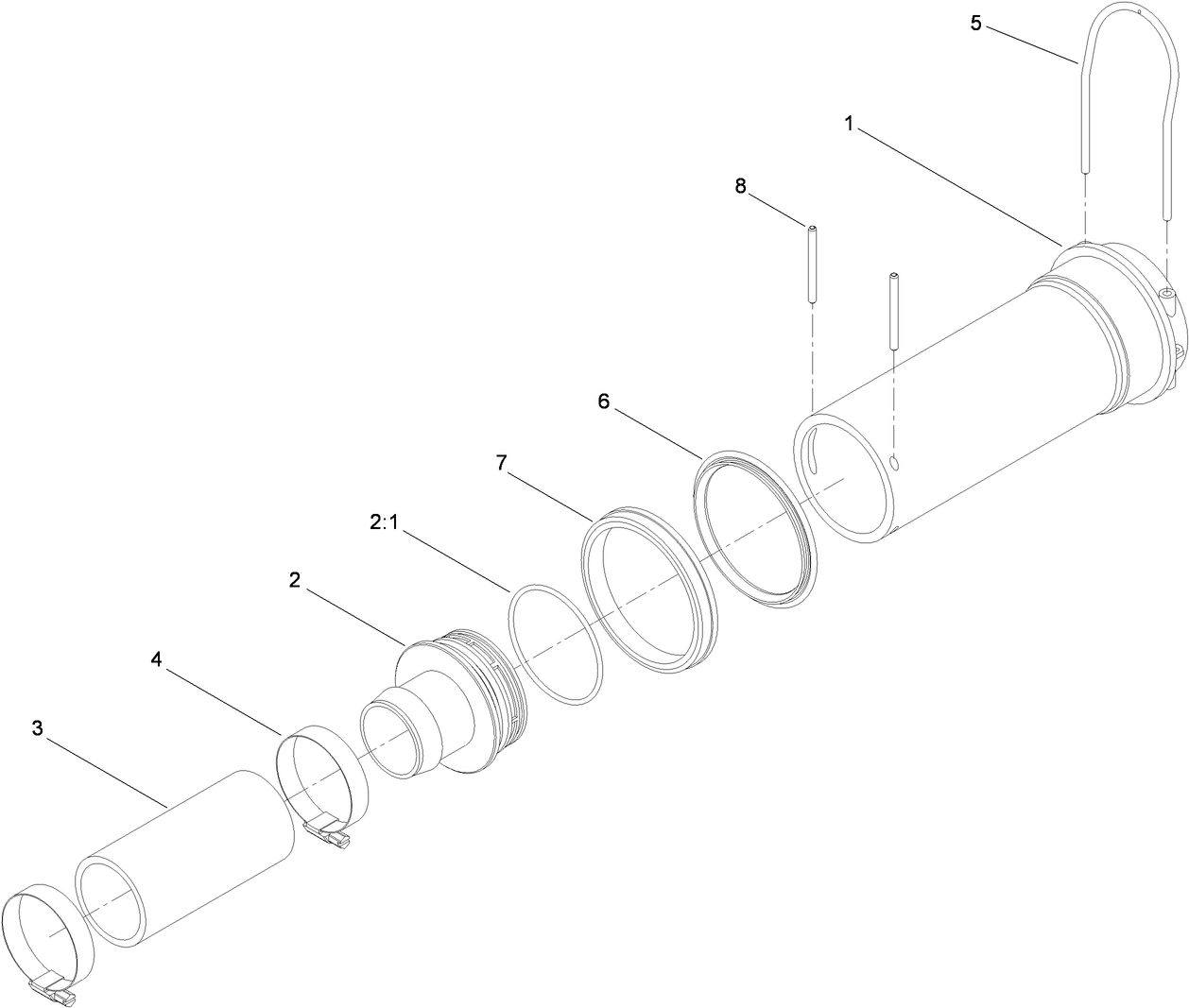 5
1
8
6
7
2:1
2
4
3