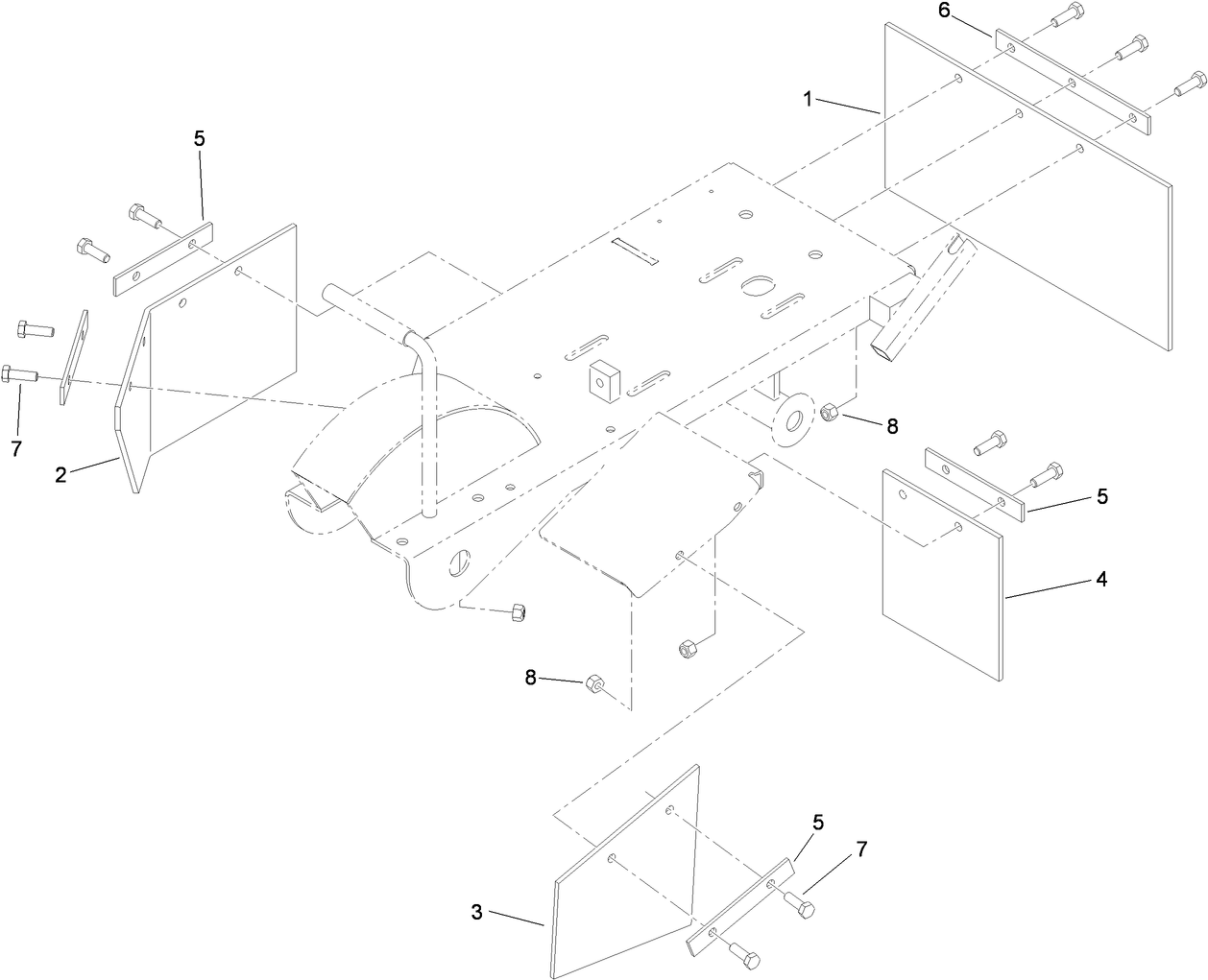 6
1
5
7
2
8
5
4
8
5
7
3