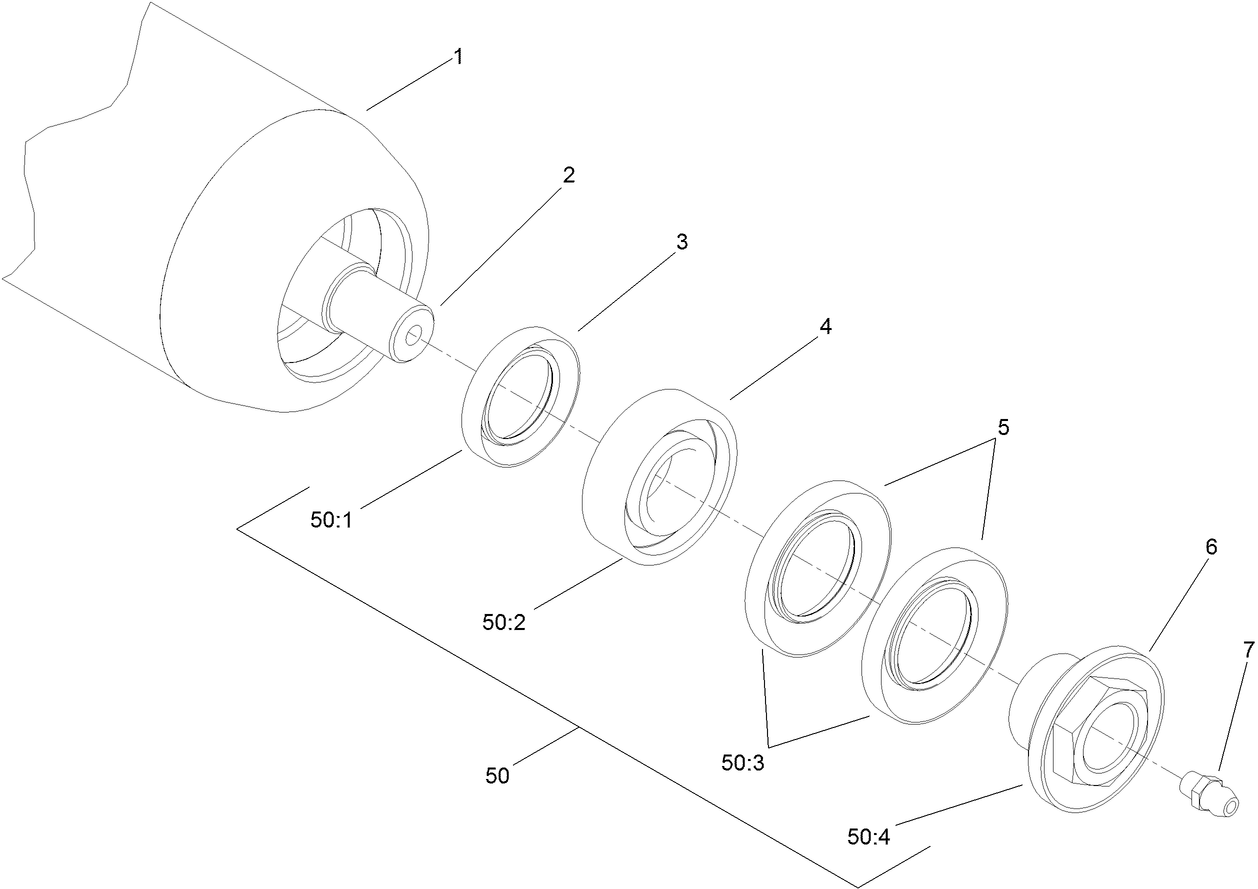 1
2
3
4
5
6
7
50:1
50:2
50:3
50:4
50