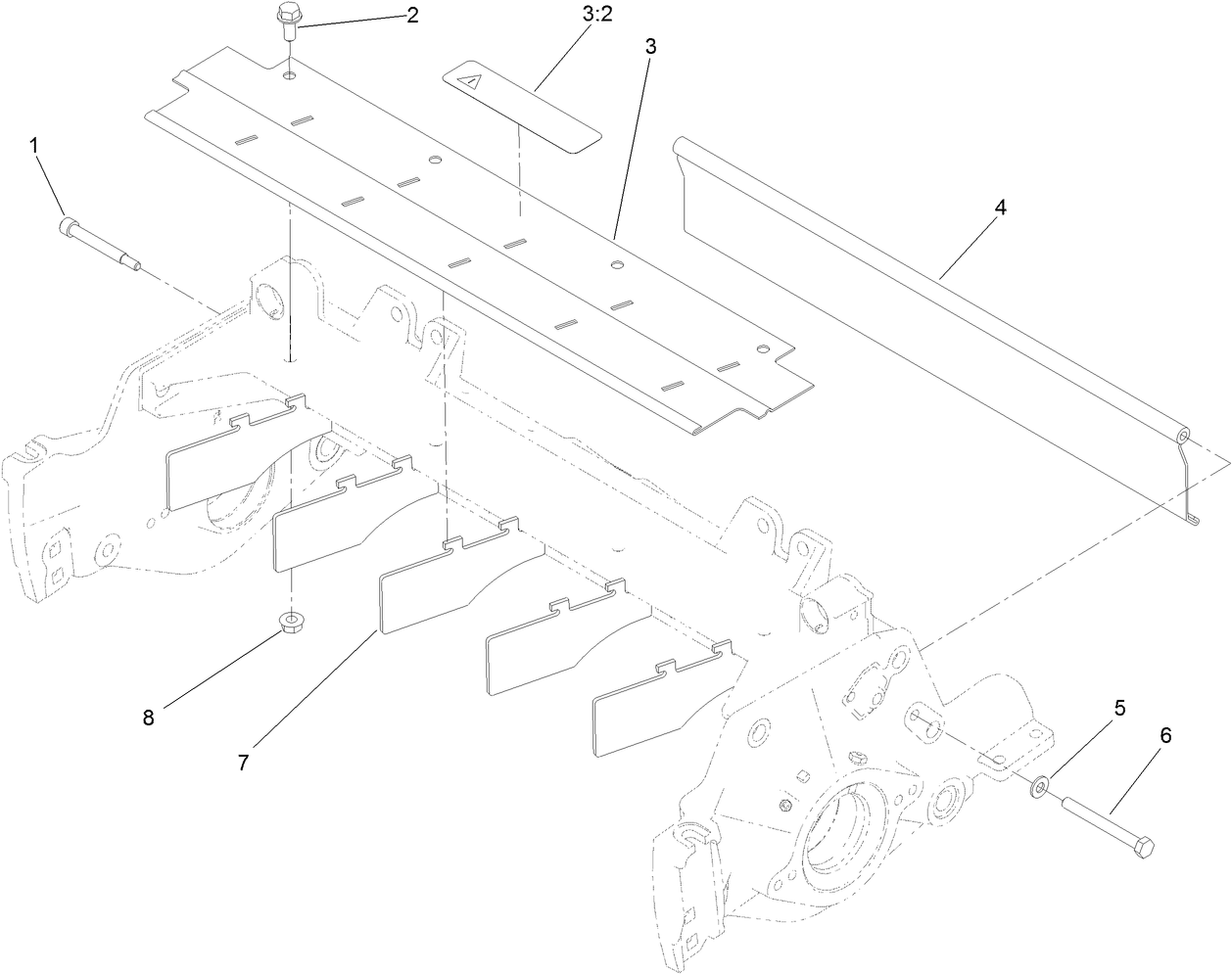 2
3:2
3
1
4
8
7
5
6