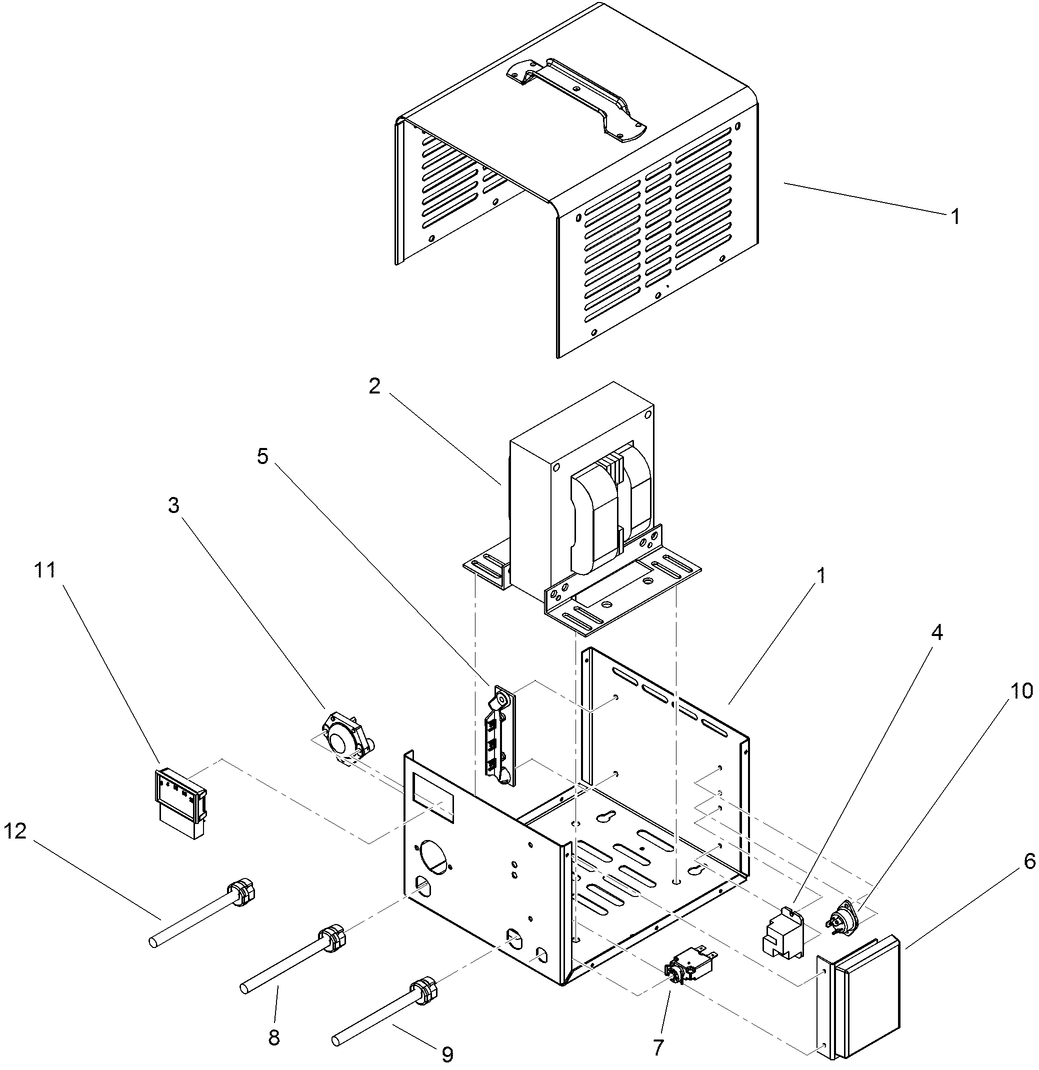 1
2
5
3
11
1
4
10
12
6
8
9
7