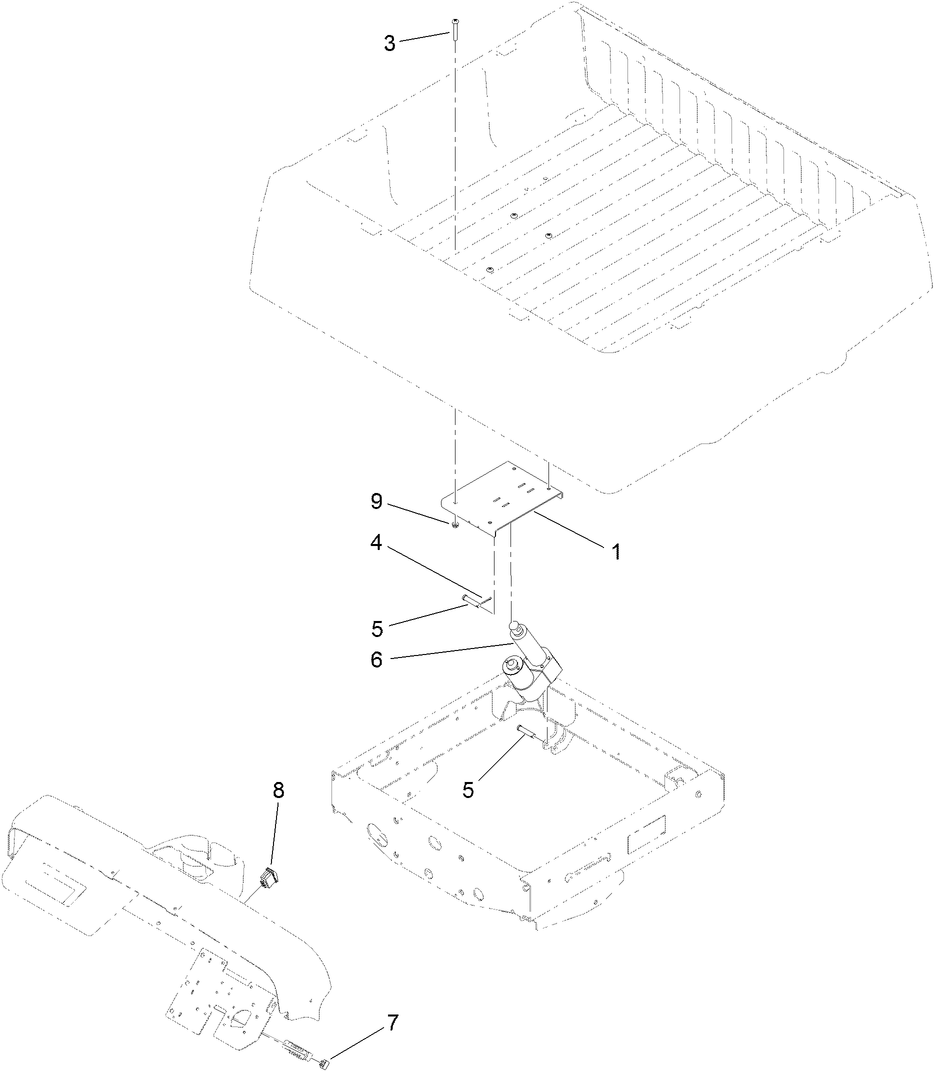 3
9
1
4
5
6
5
8
7