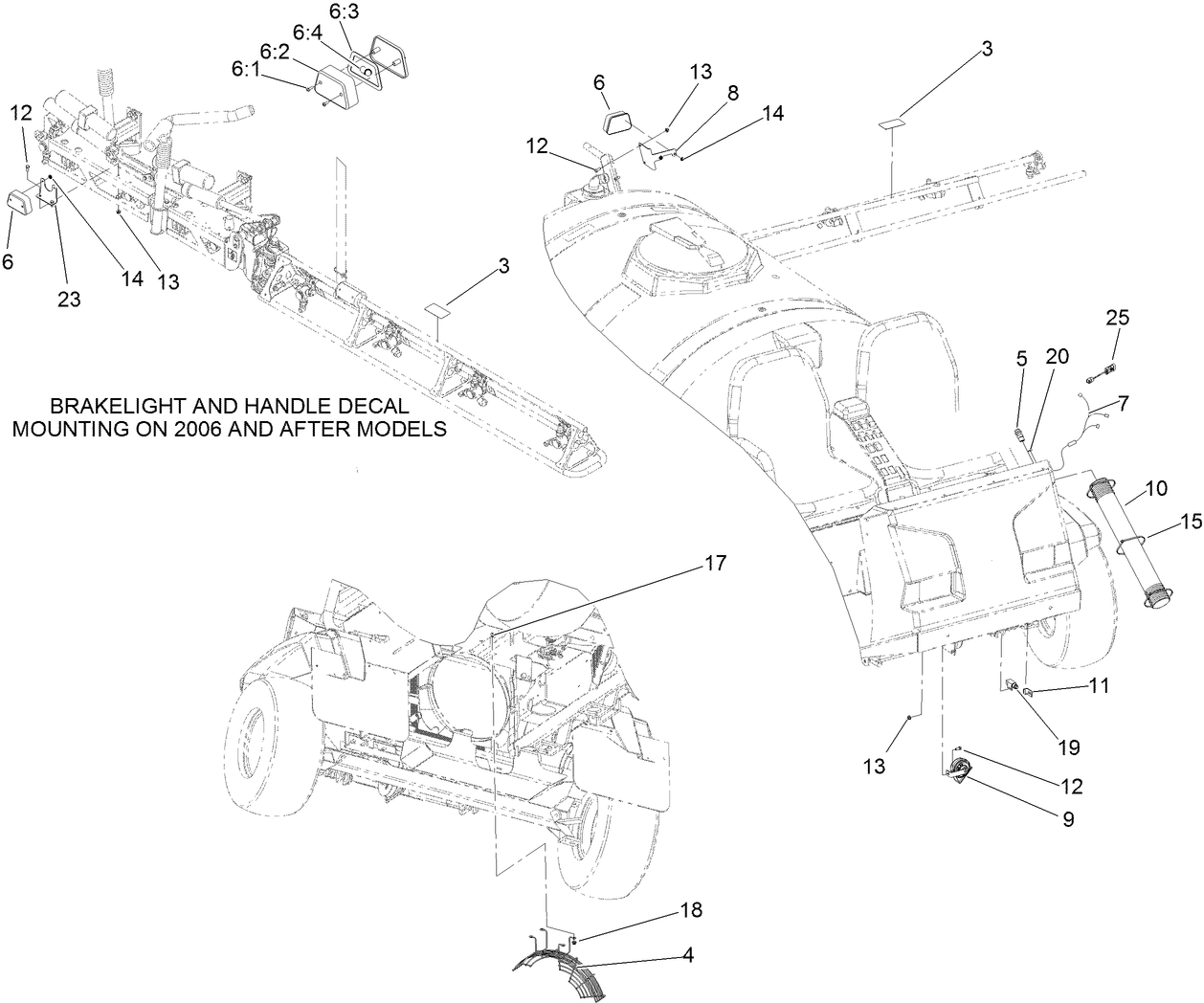 6:3
6:4
6:2
6:1
12
6
23
14
13
3
BRAKELIGHT AND HANDLE DECAL MOUNTING ON 2006 AND AFTER MODELS
6
13
8
14
12
3
25
5
20
7
10
15
17
11
19
13
12
9
18
4