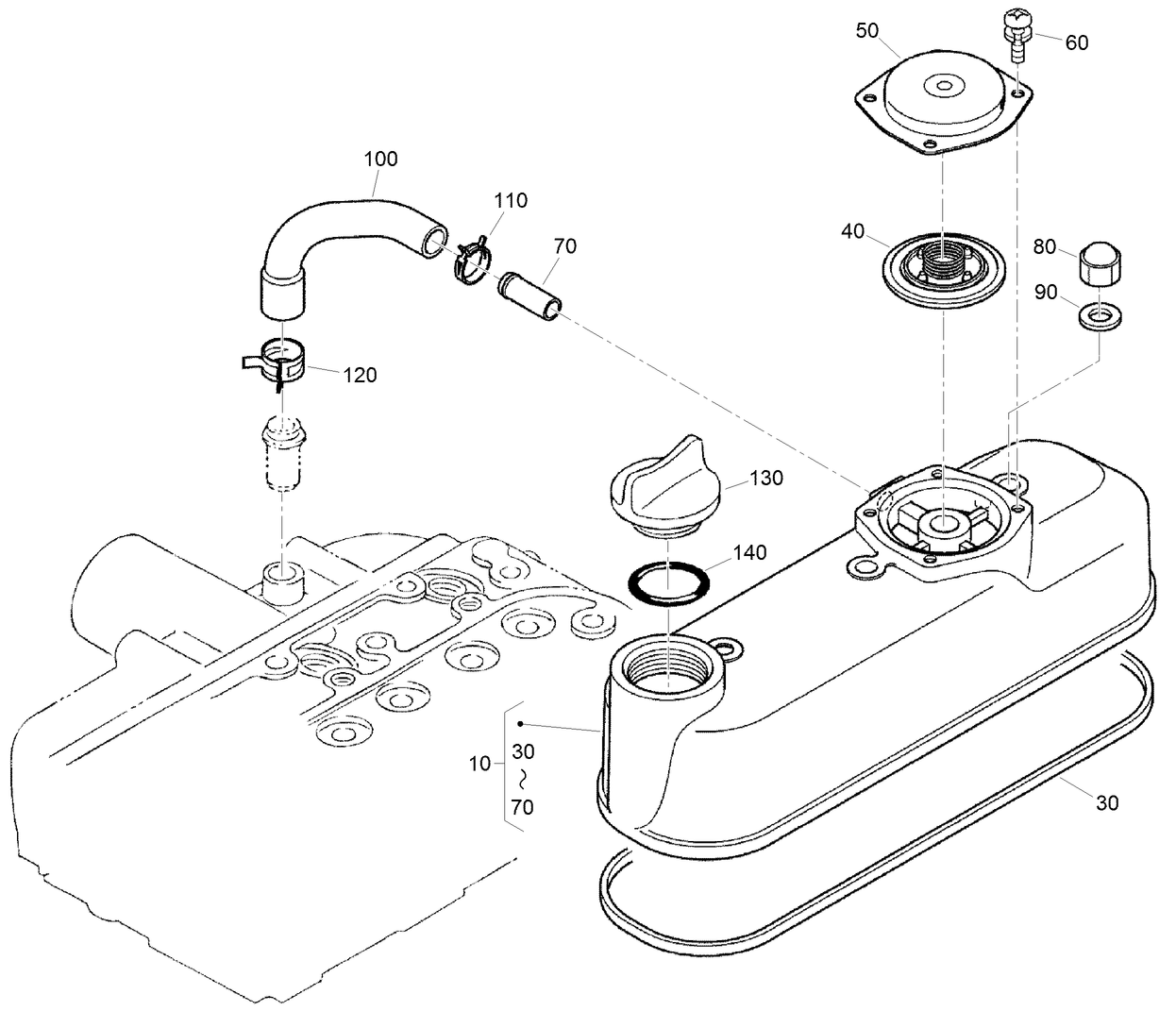 50
60
100
110
70
40
80
90
120
130
140
10
30
~
70
30