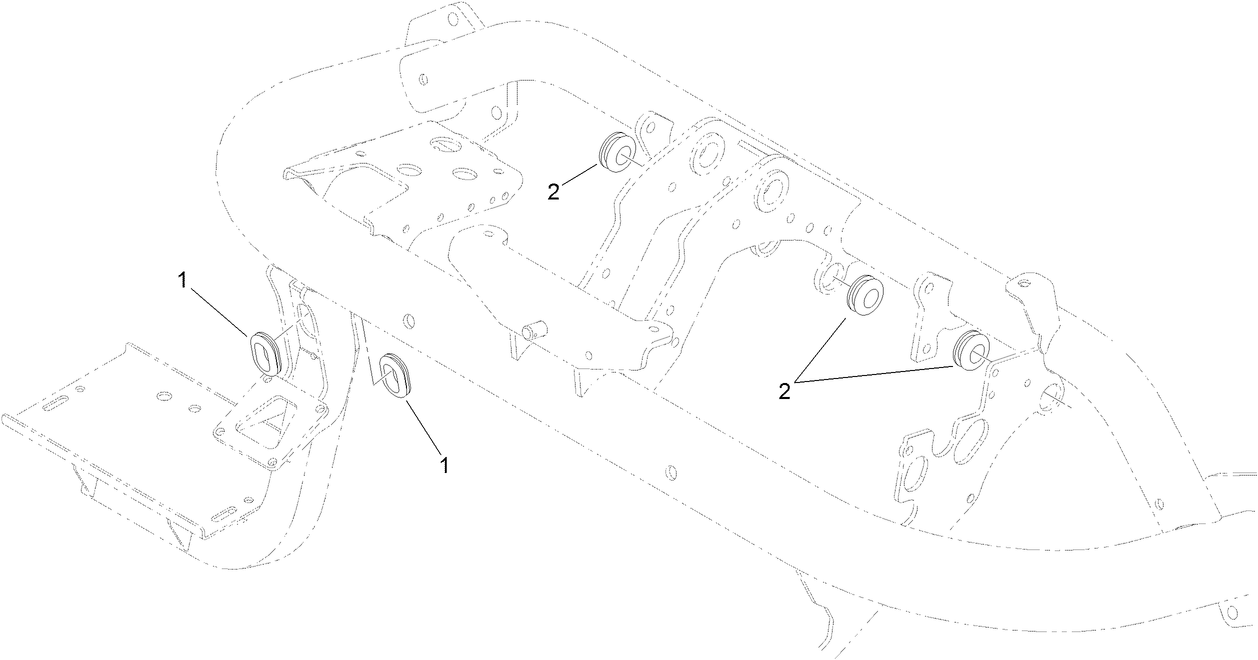 2
1
2
1