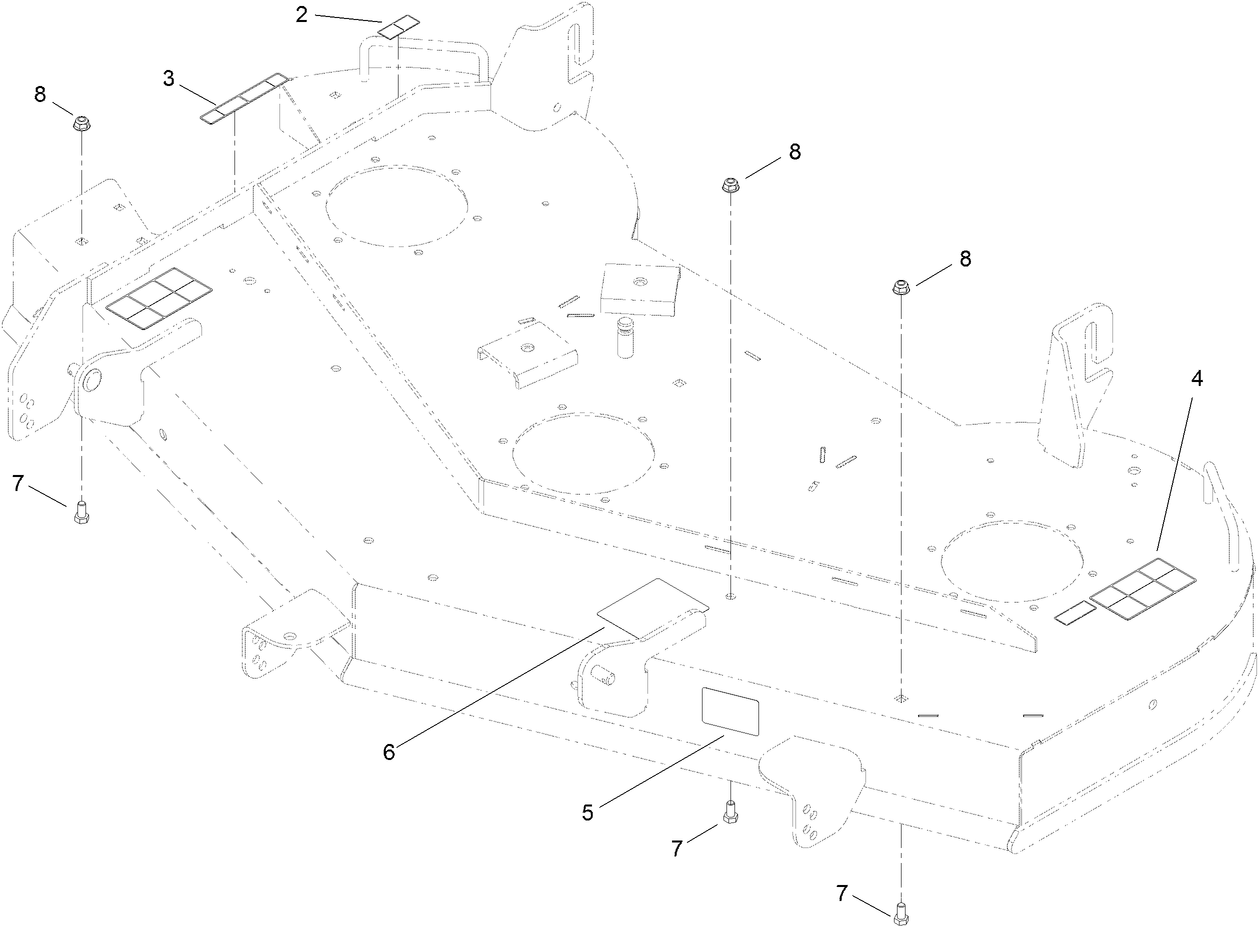 2
3
8
8
8
4
7
6
5
7
7