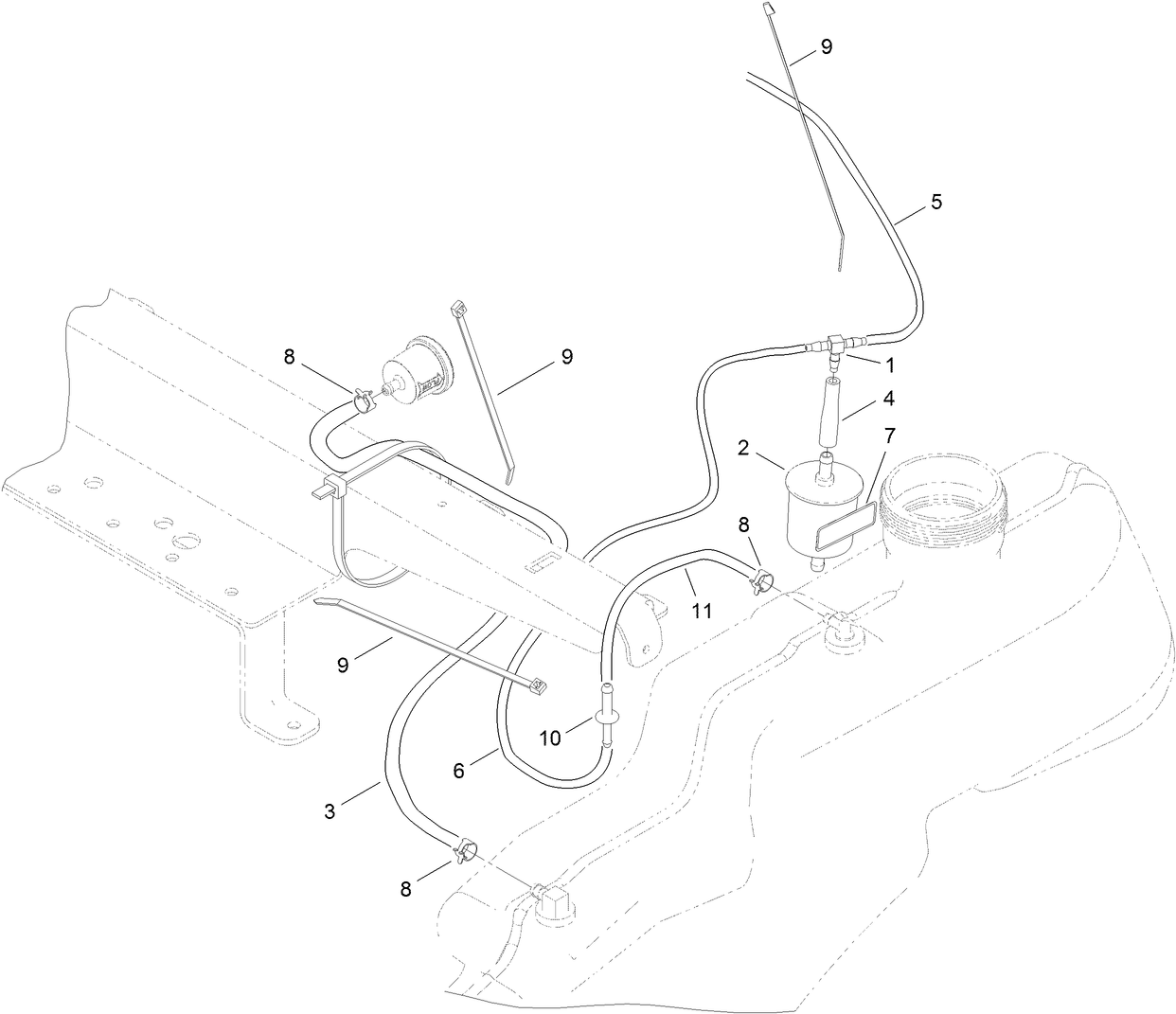 9
5
8
9
1
4
2
7
8
11
9
10
6
3
8