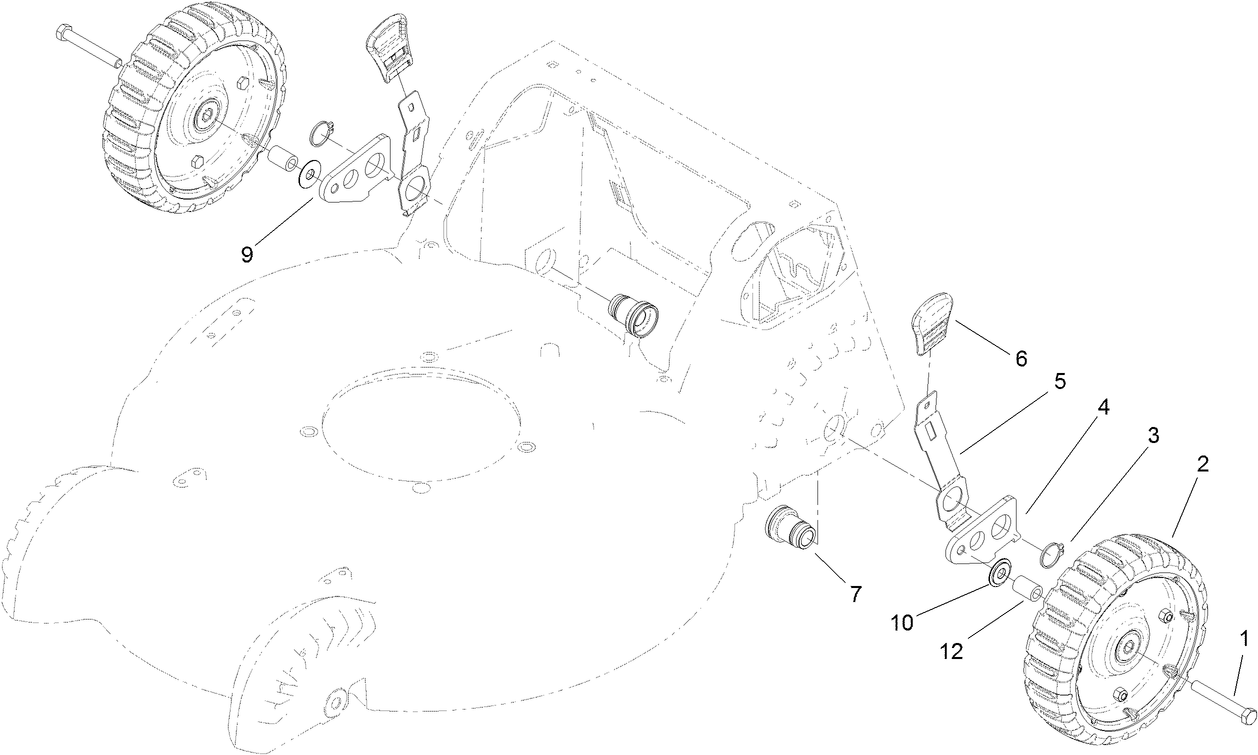 9

6

5

4

3

2

7

10

12

1