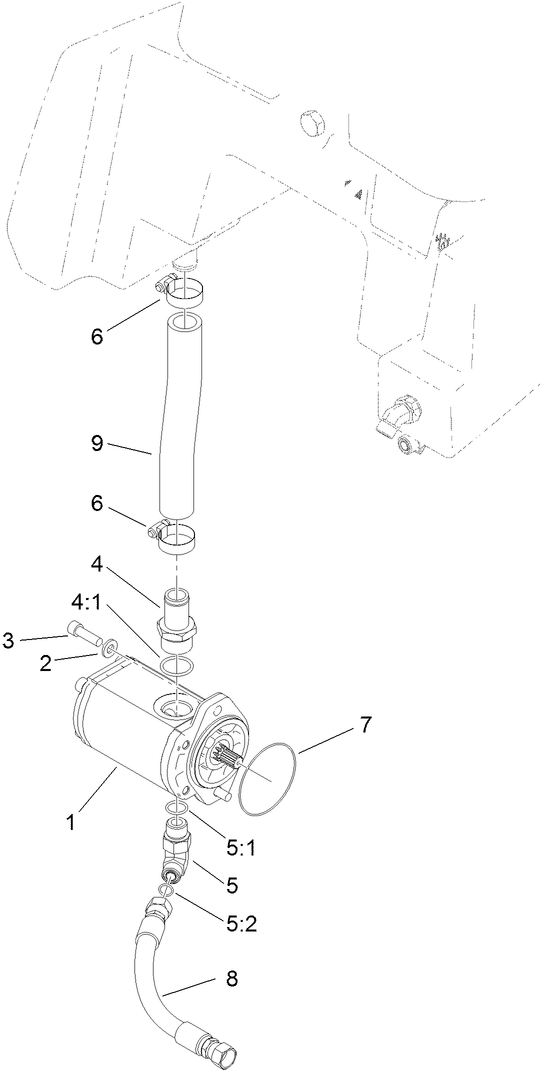 6
9
6
4
4:1
3
2
7
1
5:1
5
5:2
8