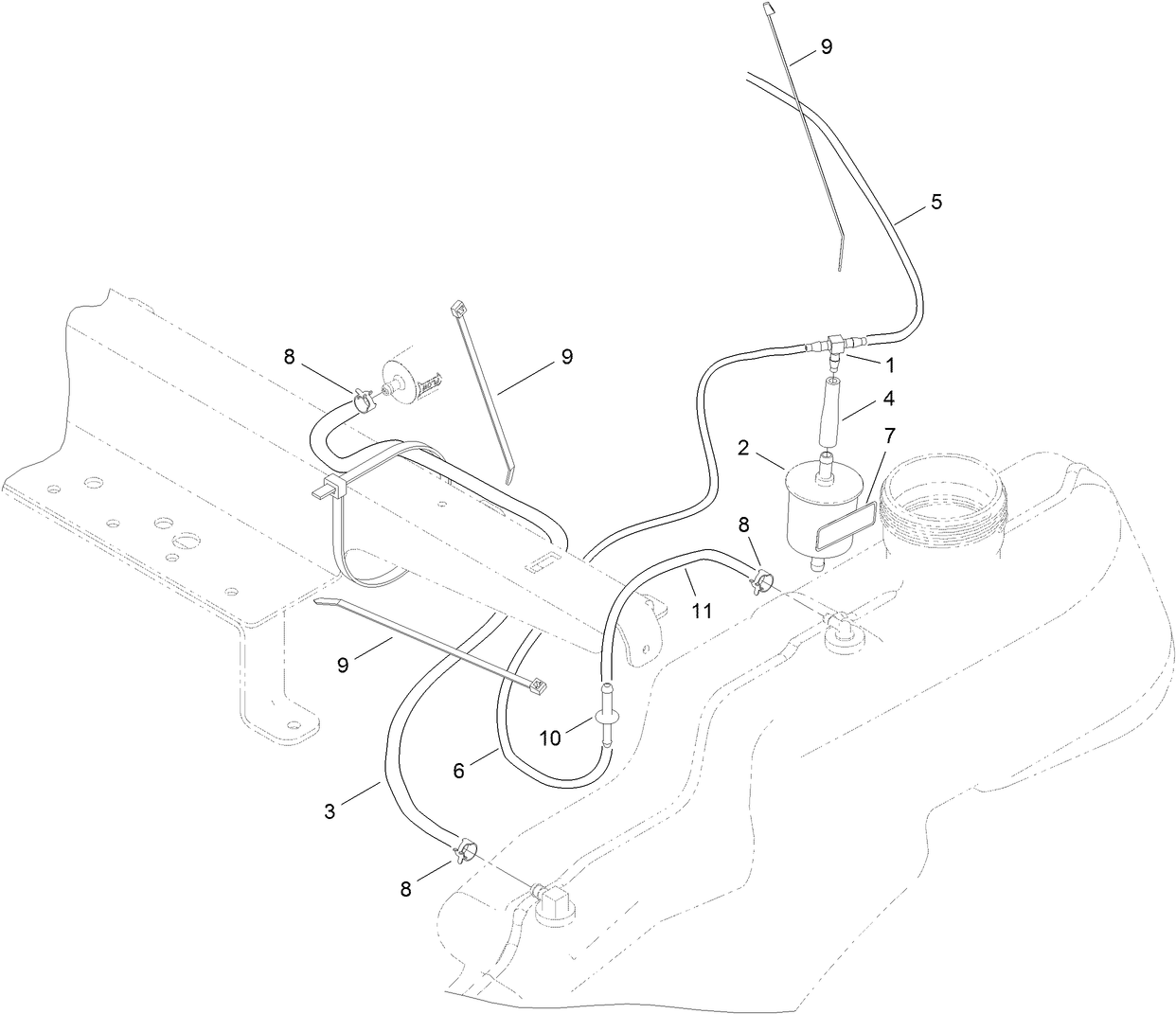 9
5
8
9
1
4
2
7
8
11
9
10
6
3
8