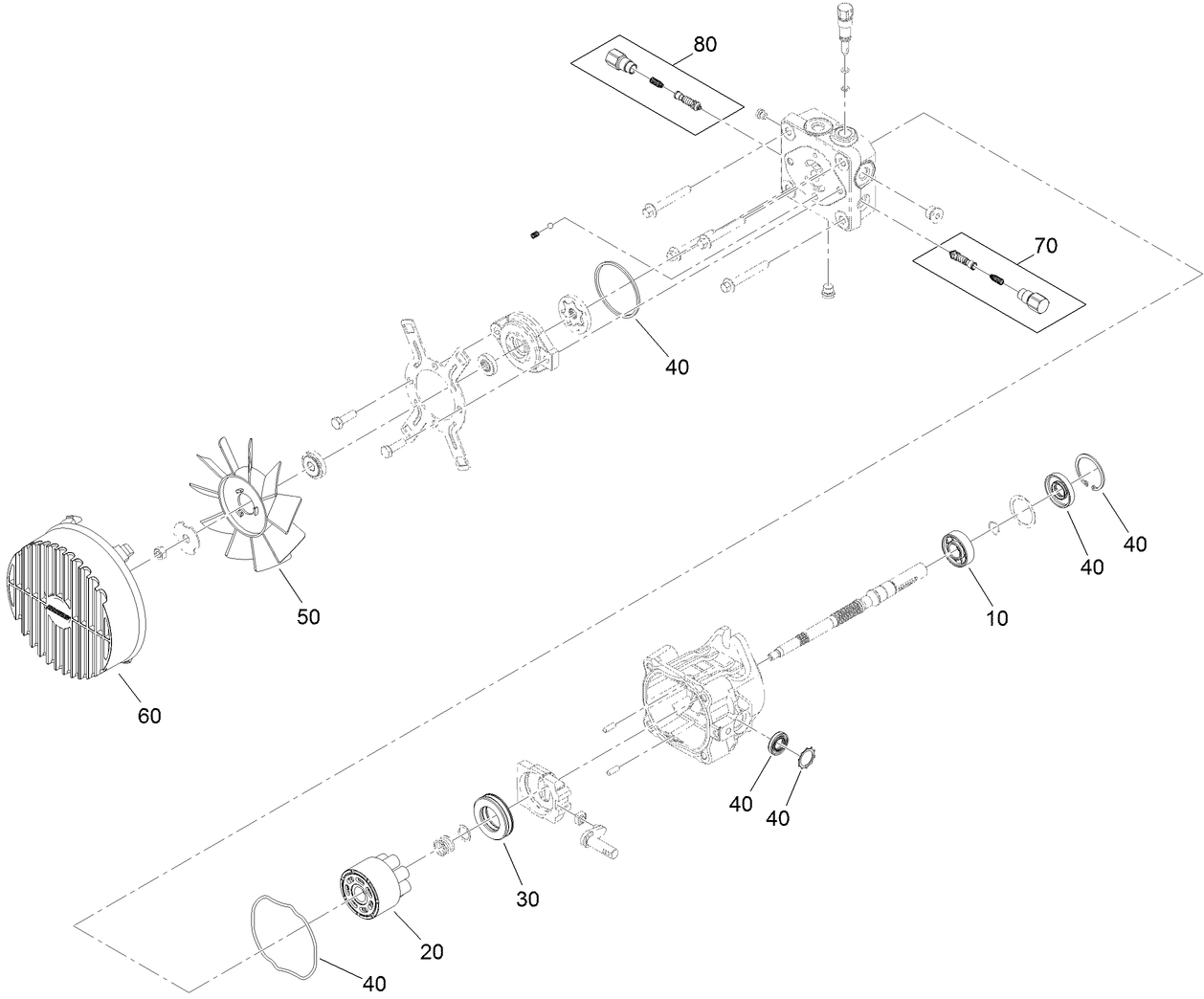 80
70
40
50
60
40
40
10
40
40
30
20
40