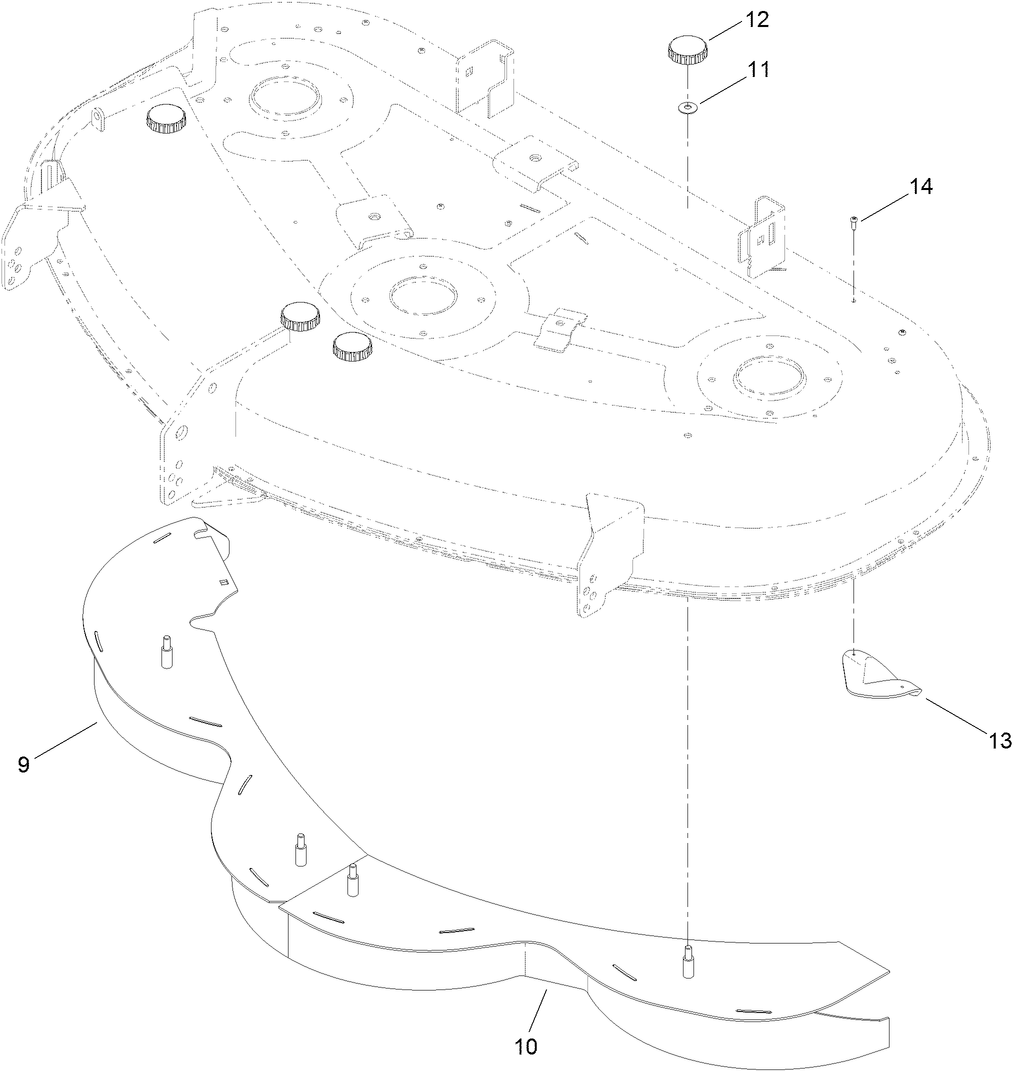 12
11
14
13
9
10