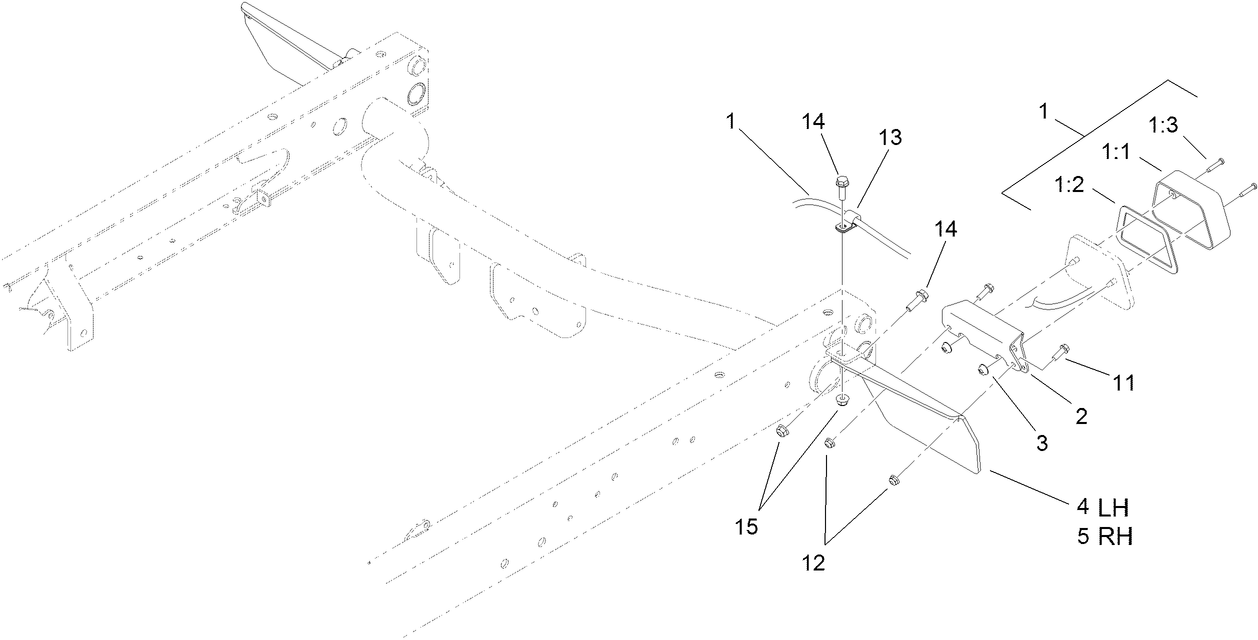 1
14
13
1
1:3
1:1
1:2
14
11
2
3
4 LH
5 RH
15
12