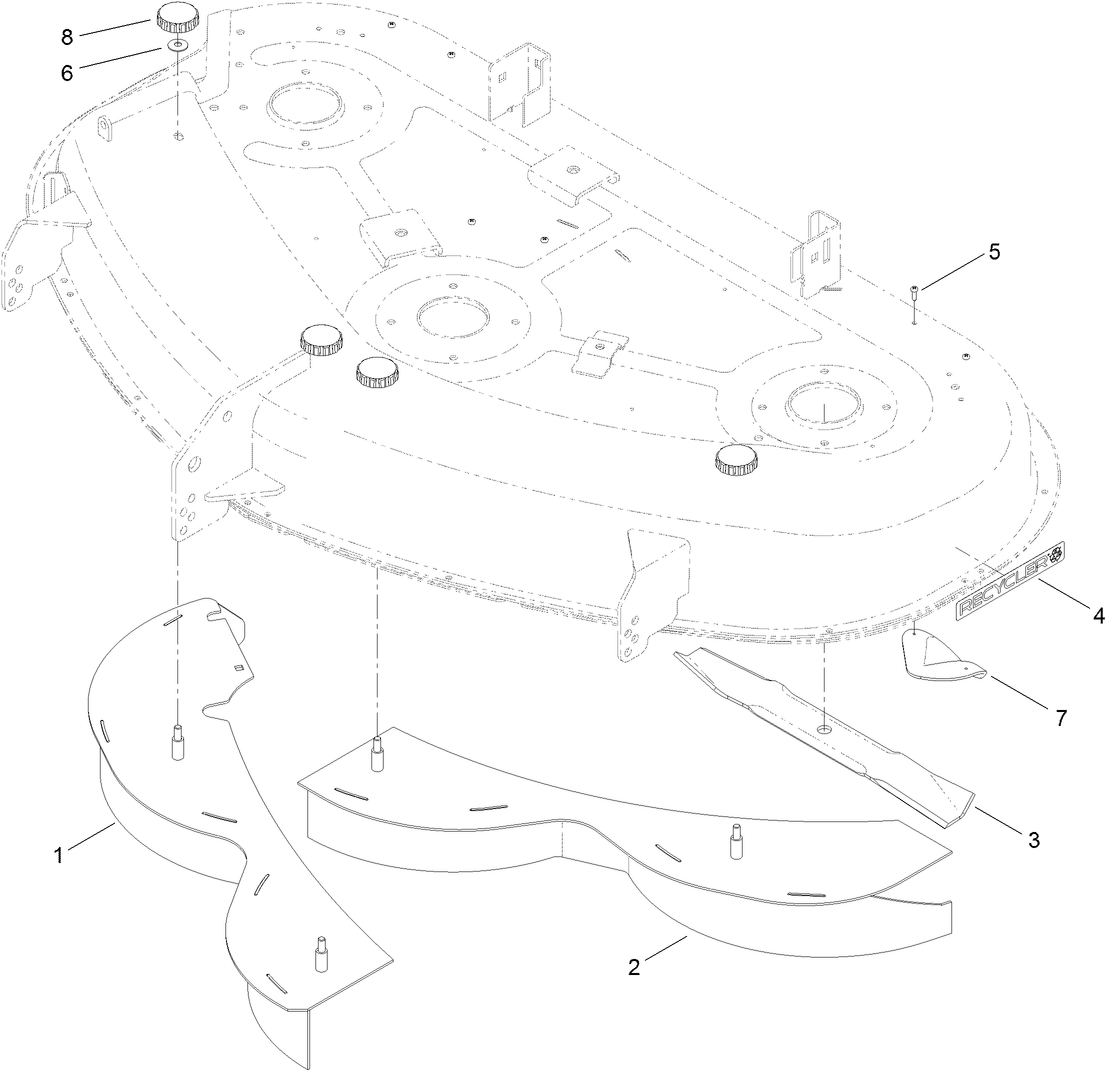 8
6
5
RECYCLER
4
7
3
1
2