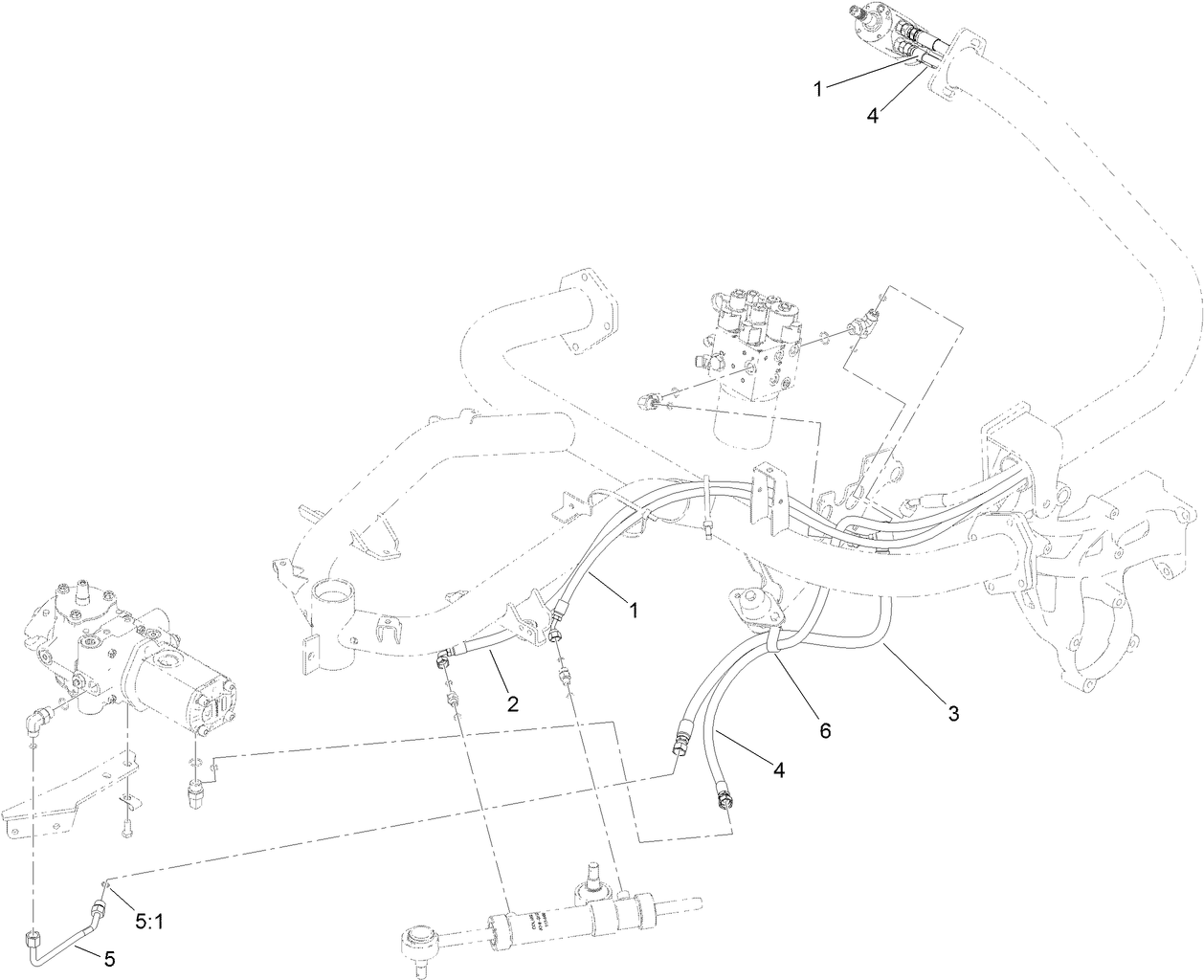 1
4
1
2
6
3
4
5:1
5