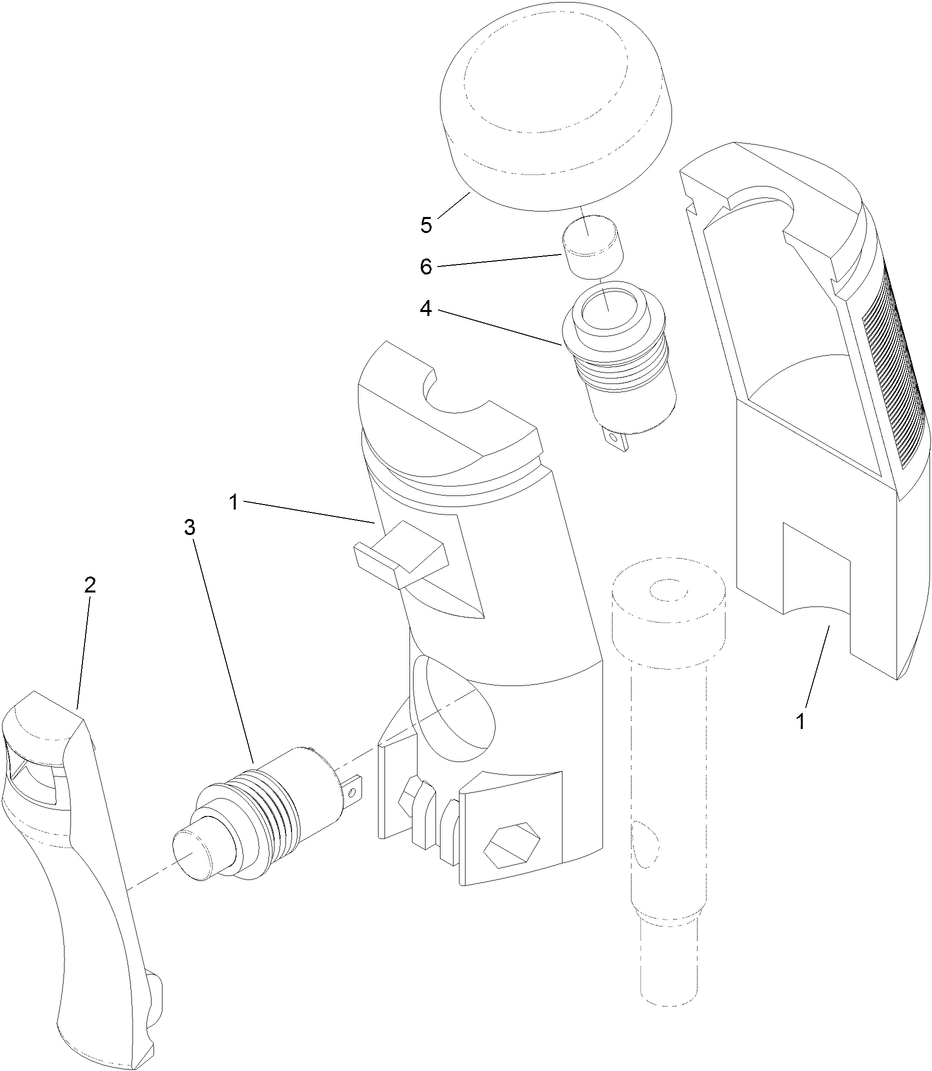 5
6
4
1
3
2
1