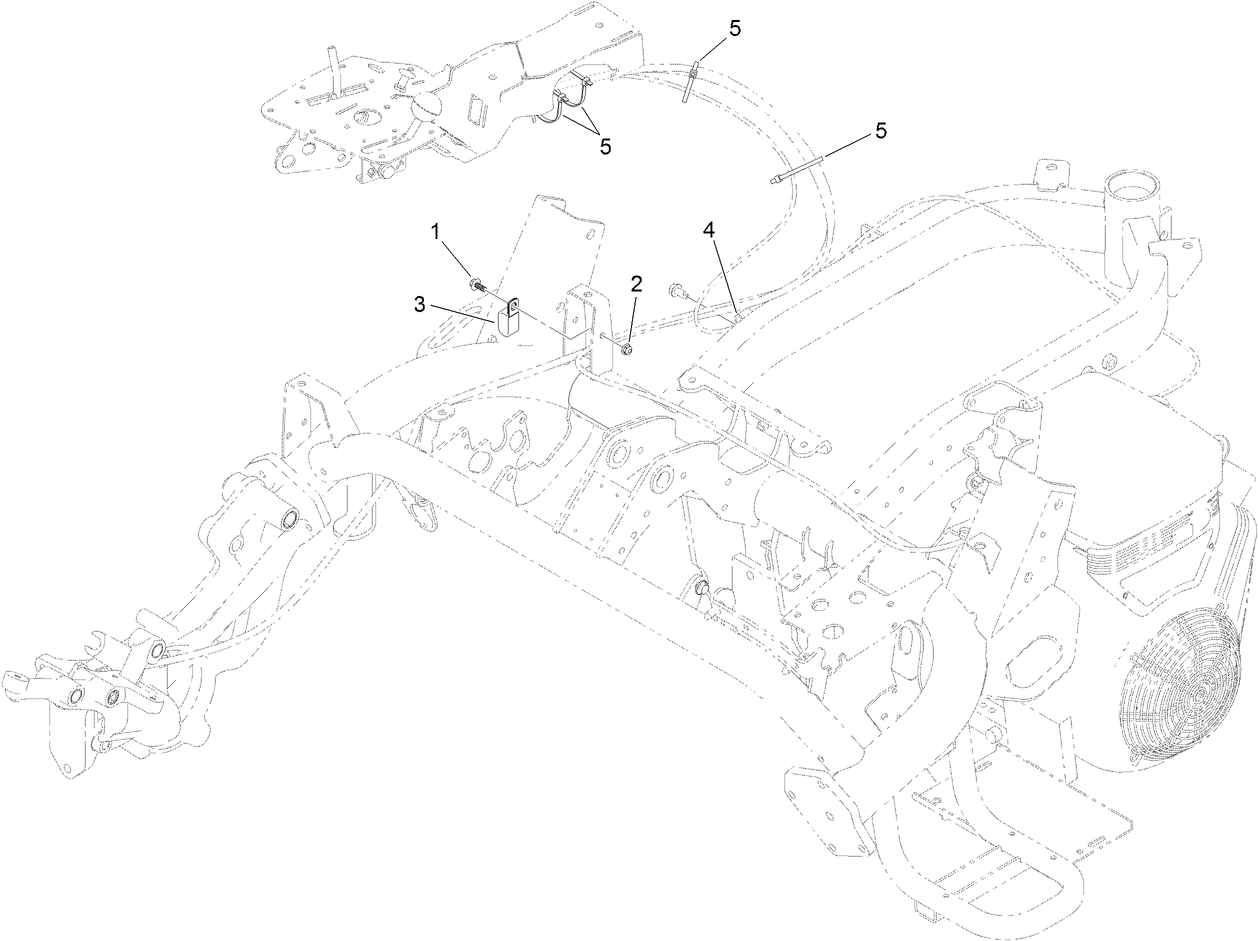 5
5
5
1
4
3
2